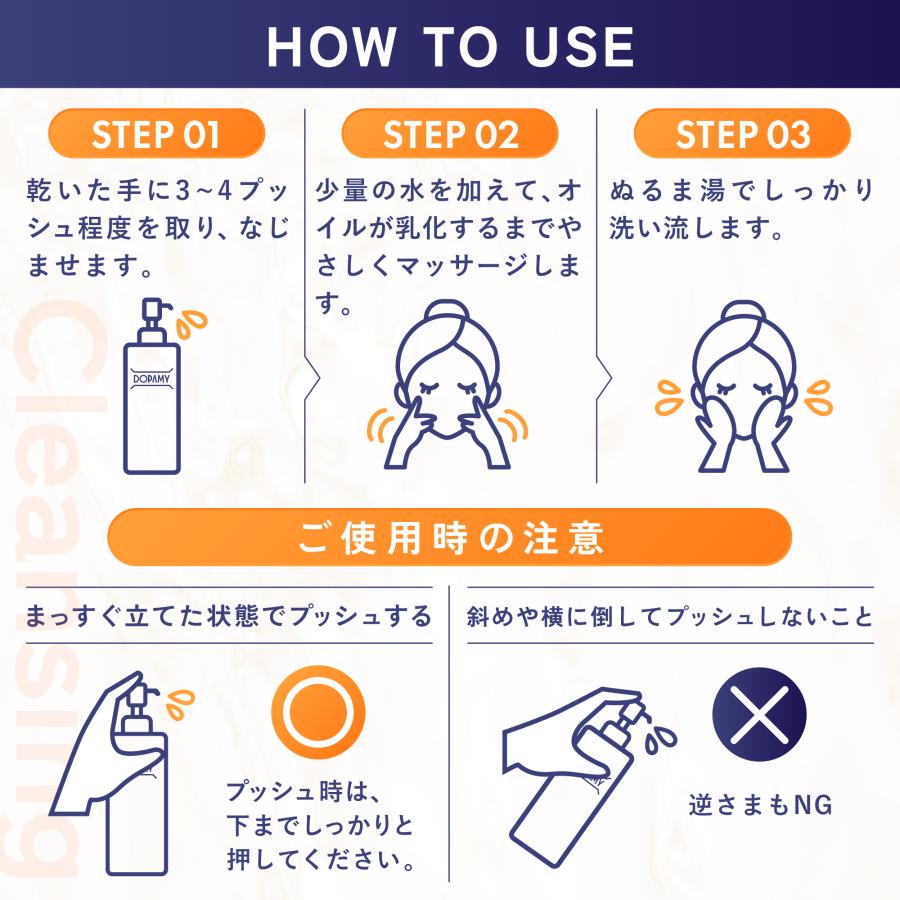 HOW TO USE

STEP 01

乾いた手に3~4プッシュ程度を取り、なじませます。

DOPAMY

STEP 02

少量の水を加えて、オイルが乳化するまでやさしくマッサージします。

STEP 03

ぬるま湯でしっかり洗い流します。

Cleansing

ご使用時の注意

まっすぐ立てた状態でプッシュする

プッシュ時は、下までしっかりと押してください。

斜めや横に倒してプッシュしないこと

逆さまもNG