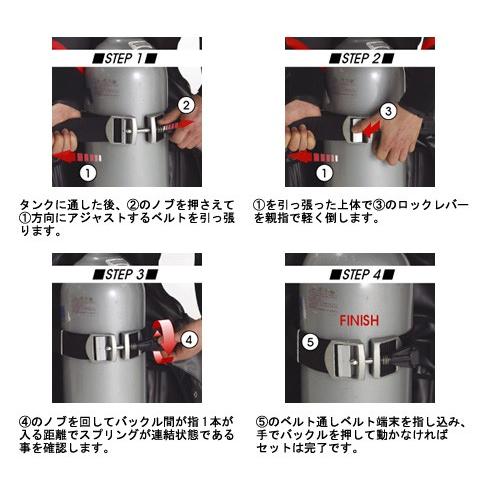 ■STEP 1■

2

1

タンクに通した後、②のノブを押さえて①方向にアジャストするベルトを引っ張ります。

■STEP 2■

3

1

①を引っ張った上体で③のロックレバーを親指で軽く倒します。

■STEP 3■

4

④のノブを回してバックル間が指１本が入る距離でスプリングが連結状態である事を確認します。

■STEP 4■

FINISH

5

⑤のベルト通しベルト端末を指し込み、手でバックルを押して動かなければセットは完了です。