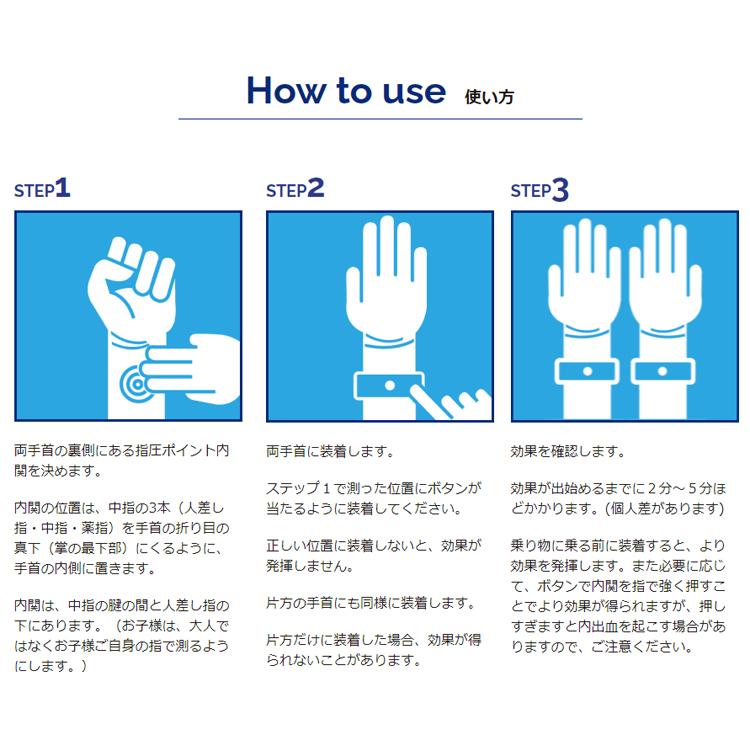 How to use 使い方

STEP1

両手首の裏側にある指圧ポイント内関を決めます。

内関の位置は、中指の3本（人差し指・中指・薬指）を手首の折り目の真下（掌の最下部）にくるように、手首の内側に置きます。

内関は、中指の腱の間と人差し指の下にあります。（お子様は、大人ではなくお子様ご自身の指で測るようにします。）

STEP2

両手首に装着します。

ステップ１で測った位置にボタンが当たるように装着してください。

正しい位置に装着しないと、効果が発揮しません。

片方の手首にも同様に装着します。

片方だけに装着した場合、効果が得られないことがあります。

STEP3

効果を確認します。

効果が出始めるまでに２分～５分ほどかかります。（個人差があります）

乗り物に乗る前に装着すると、より効果を発揮します。また必要に応じて、ボタンで内関を指で強く押すことでより効果が得られますが、押しすぎますと内出血を起こす場合がありますので、ご注意ください。