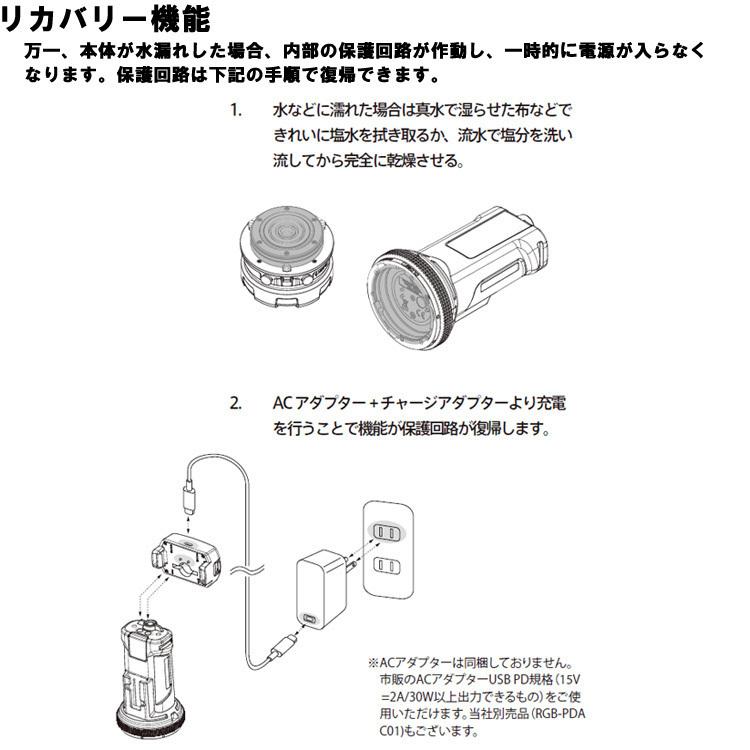 リカバリー機能

万一、本体が水濡れした場合、内部の保護回路が作動し、一時的に電源が入らなくなります。保護回路は下記の手順で復帰できます。

1. 水などに濡れた場合は真水で湿らせた布などできれいに塩水を拭き取るか、流水で塩分を洗い流してから完全に乾燥させる。

2. ACアダプター＋チャージアダプターより充電を行うことで機能が保護回路が復帰します。

※ACアダプターは同梱しておりません。市販のACアダプターUSB PD規格（15V=2A/30W以上出力できるもの）をご使用いただけます。当社別売品（RGB-PDAC01）もございます。