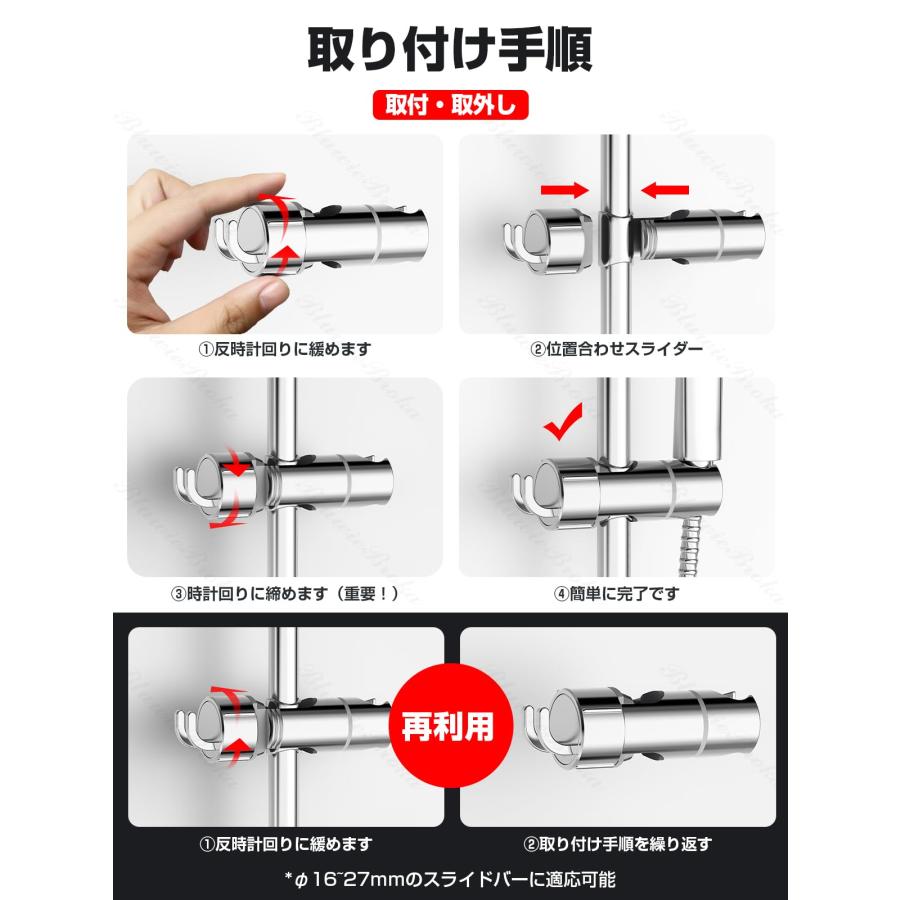 取り付け手順

取付・取外し

①反時計回りに緩めます

②位置合わせスライダー

③時計回りに締めます（重要！）

④簡単に完了です

再利用

①反時計回りに緩めます

②取り付け手順を繰り返す

*φ16~27mmのスライドバーに適応可能