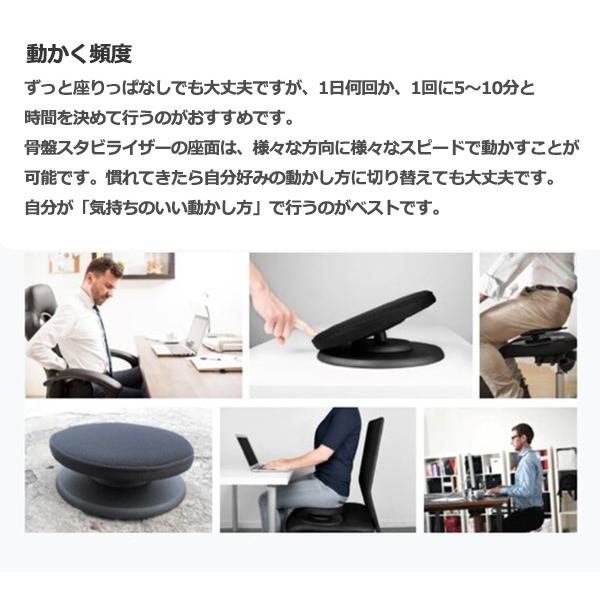 動かく頻度

ずっと座りっぱなしでも大丈夫ですが、1日何回か、1回に5～10分と時間を決めて行うのがおすすめです。
骨盤スタビライザーの座面は、様々な方向に様々なスピードで動かすことが可能です。慣れてきたら自分好みの動かし方に切り替えても大丈夫です。
自分が「気持ちのいい動かし方」で行うのがベストです。