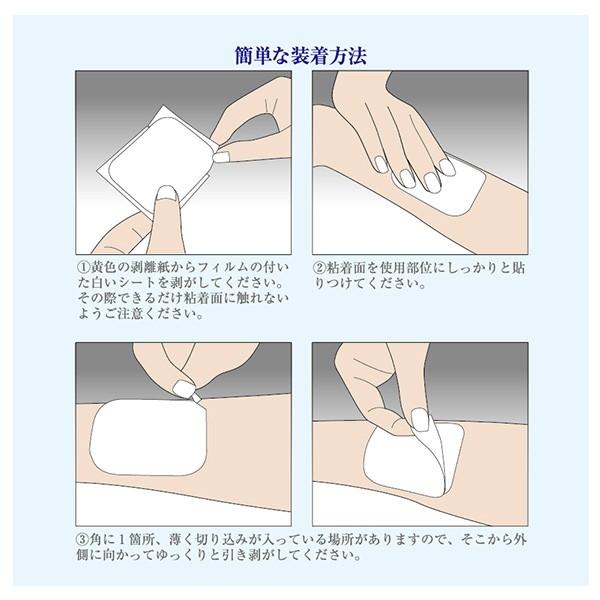 簡単な装着方法

①黄色の剥離紙からフィルムの付いた白いシートを剥がしてください。その際できるだけ粘着面に触れないようご注意ください。

②粘着面を使用部位にしっかりと貼りつけてください。

③角に1箇所、薄く切り込みが入っている場所がありますので、そこから外側に向かってゆっくりと引き剥がしてください。