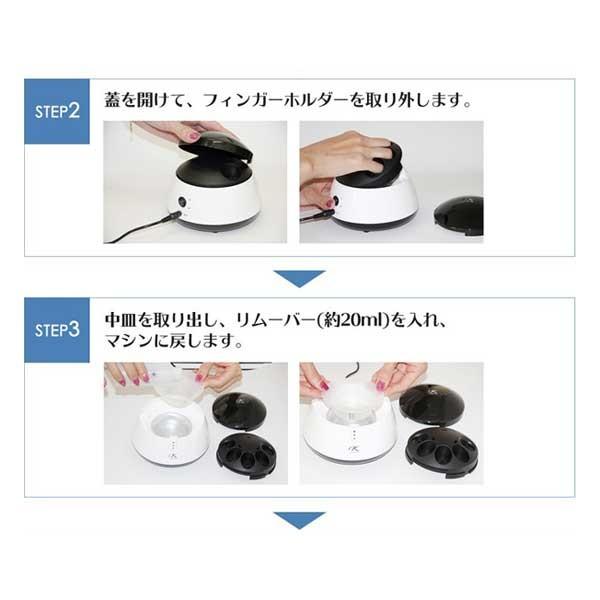 STEP2

蓋を開けて、フィンガーホルダーを取り外します。

STEP3

中皿を取り出し、リムーバー(約20ml)を入れ、マシンに戻します。