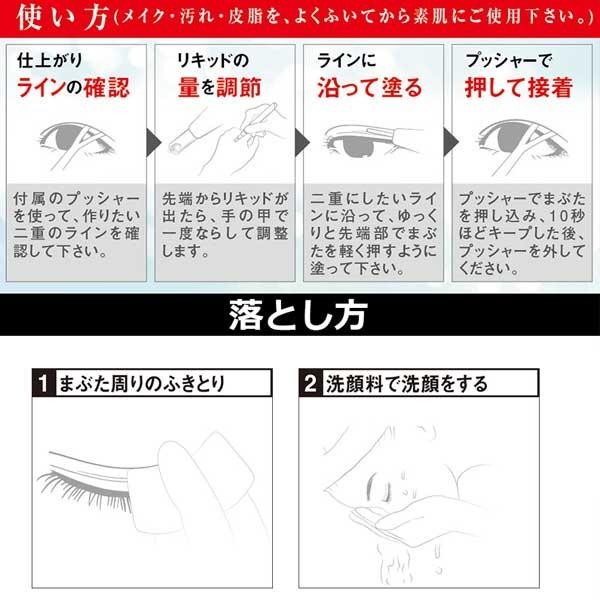 使い方(メイク・汚れ・皮脂を、よくふいてから素肌にご使用下さい。)

仕上がり
ラインの確認

付属のプッシャーを使って、作りたい二重のラインを確認して下さい。

リキッドの
量を調節

先端からリキッドが出たら、手の甲で一度ならして調整します。

ラインに
沿って塗る

二重にしたいラインに沿って、ゆっくりと先端部でまぶたを軽く押すように塗って下さい。

プッシャーで
押して接着

プッシャーでまぶたを押し込み、10秒ほどキープした後、プッシャーを外してください。

落とし方

1 まぶた周りのふきとり

2 洗顔料で洗顔をする