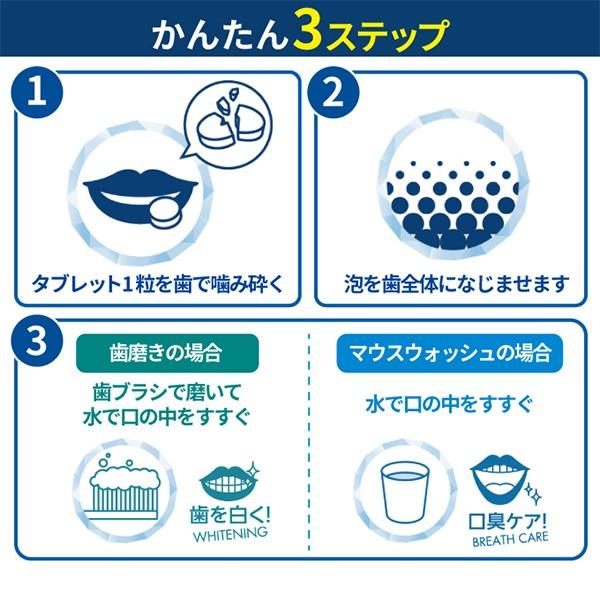 かんたん3ステップ

1

タブレット1粒を歯で噛み砕く

2

泡を歯全体になじませます

3

歯磨きの場合

歯ブラシで磨いて
水で口の中をすすぐ

歯を白く!
WHITENING

マウスウォッシュの場合

水で口の中をすすぐ

口臭ケア!
BREATH CARE