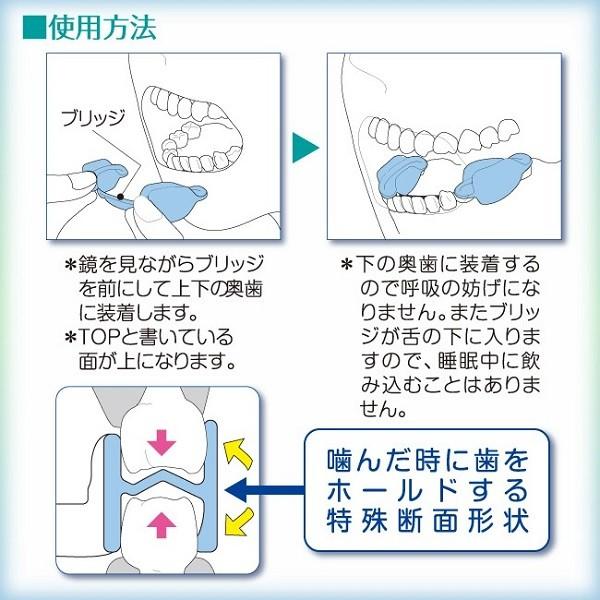 ■使用方法

ブリッジ

＊鏡を見ながらブリッジを前にして上下の奥歯に装着します。
＊TOPと書いている面が上になります。

＊下の奥歯に装着するので呼吸の妨げになりません。またブリッジが舌の下に入りますので、睡眠中に飲み込むことはありません。

噛んだ時に歯をホールドする特殊断面形状