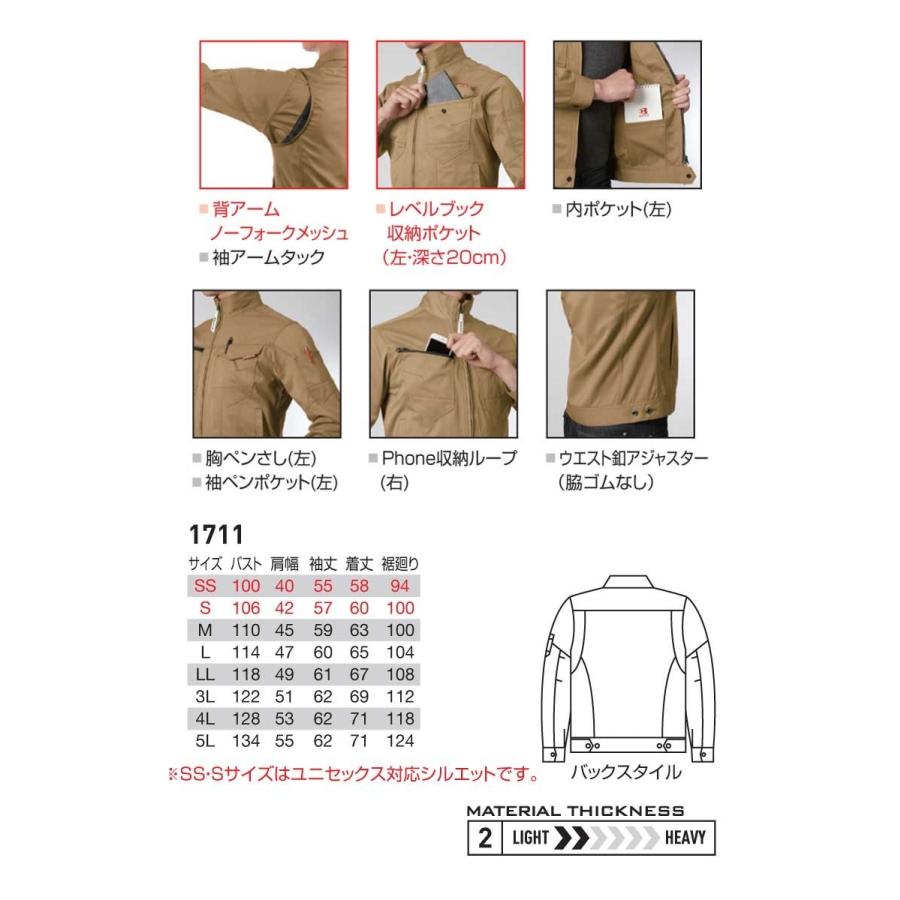 ■背アーム ノーフォークメッシュ
■袖アームタック

■レベルブック 収納ポケット （左･深さ20cm）

■内ポケット(左)

■胸ペンさし(左)
■袖ペンポケット(左)

■Phone収納ループ (右)

■ウエスト釦アジャスター （脇ゴムなし）

1711

| サイズ | バスト | 肩幅 | 袖丈 | 着丈 | 裾廻り |
|---|---|---|---|---|---|
| SS | 100 | 40 | 55 | 58 | 94 |
| S | 106 | 42 | 57 | 60 | 100 |
| M | 110 | 45 | 59 | 63 | 100 |
| L | 114 | 47 | 60 | 65 | 104 |
| LL | 118 | 49 | 61 | 67 | 108 |
| 3L | 122 | 51 | 62 | 69 | 112 |
| 4L | 128 | 53 | 62 | 71 | 118 |
| 5L | 134 | 55 | 62 | 71 | 124 |

※SS･Sサイズはユニセックス対応シルエットです。

バックスタイル

MATERIAL THICKNESS
2 LIGHT HEAVY