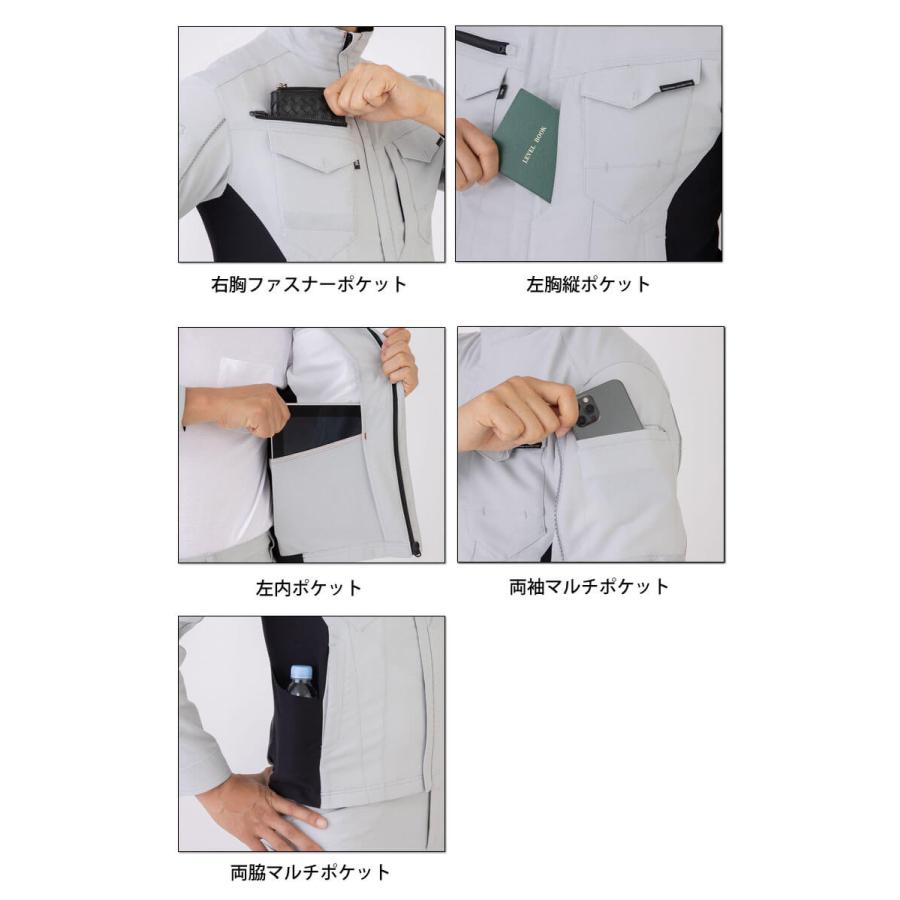 右胸ファスナーポケット

LEVEL BOOK

左胸縦ポケット

左内ポケット

両袖マルチポケット

両脇マルチポケット