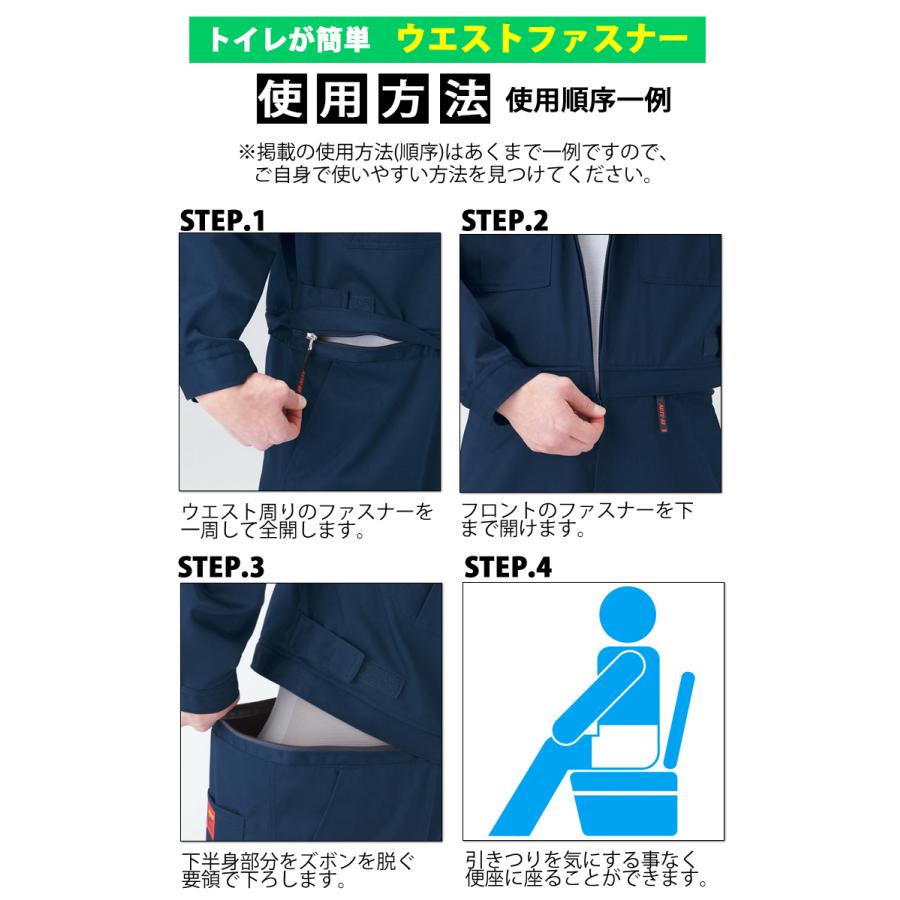 トイレが簡単 ウエストファスナー

使用方法 使用順序一例

※掲載の使用方法(順序)はあくまで一例ですので、ご自身で使いやすい方法を見つけてください。

STEP.1

ウエスト周りのファスナーを一周して全開します。

STEP.2

フロントのファスナーを下まで開けます。

STEP.3

下半身部分をズボンを脱ぐ要領で下ろします。

STEP.4

引きつりを気にする事なく便座に座ることができます。