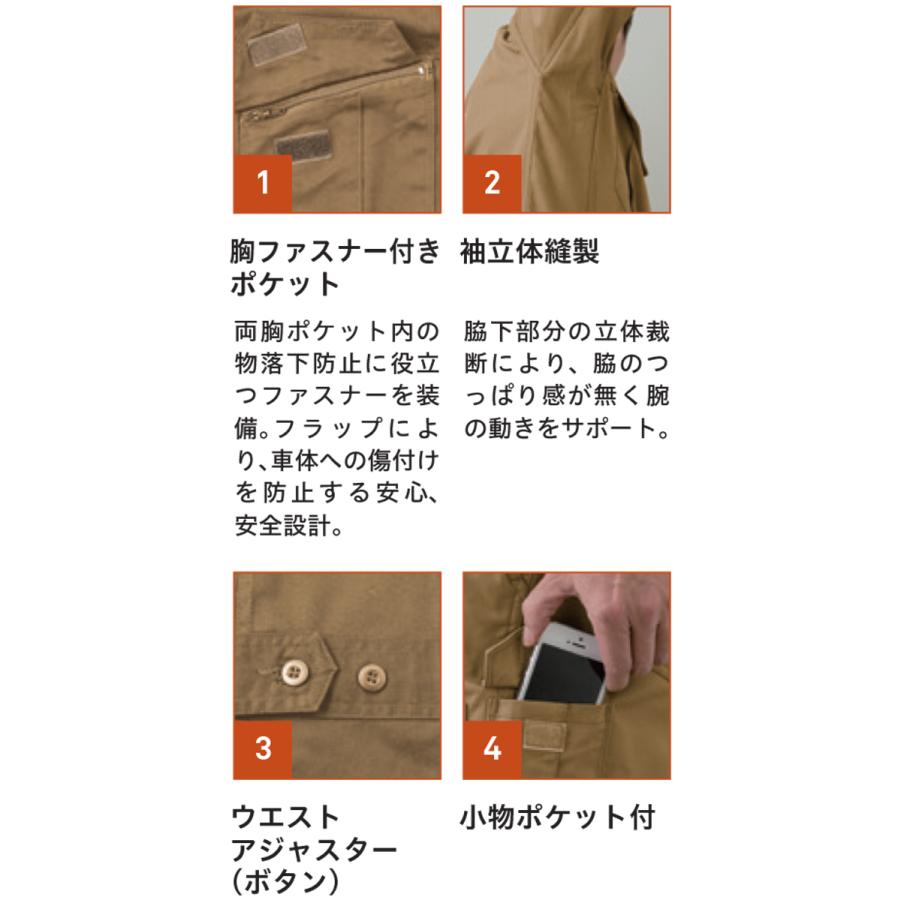 1

胸ファスナー付きポケット

両胸ポケット内の物落下防止に役立つファスナーを装備。フラップにより、車体への傷付けを防止する安心、安全設計。

2

袖立体縫製

脇下部分の立体裁断により、脇のつっぱり感が無く腕の動きをサポート。

3

ウエストアジャスター(ボタン)

4

小物ポケット付