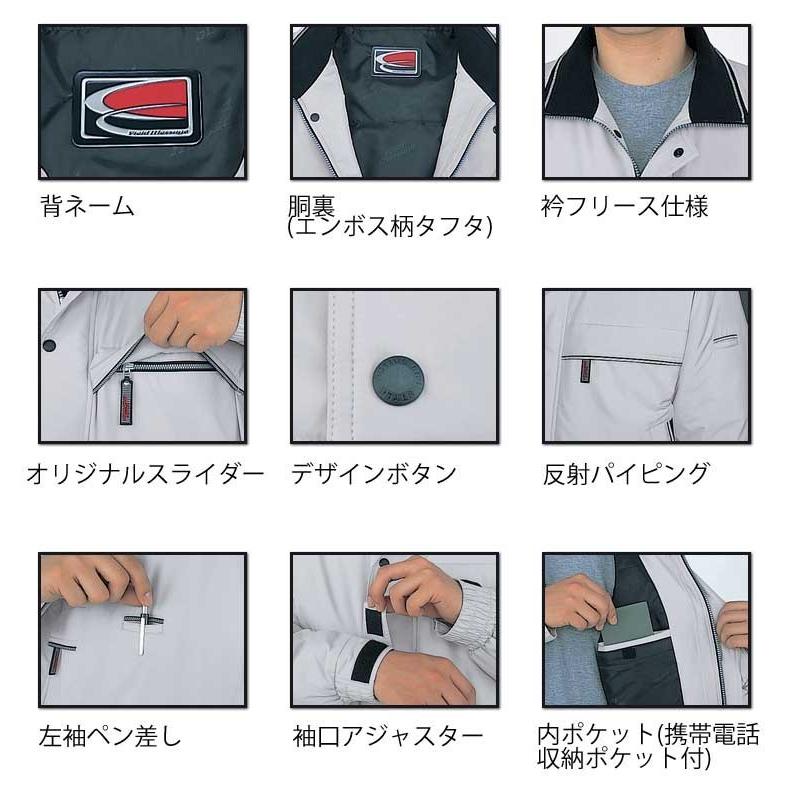 背ネーム

胴裏
(エンボス柄タフタ)

衿フリース仕様

オリジナルスライダー

デザインボタン

反射パイピング

左袖ペン差し

袖口アジャスター

内ポケット(携帯電話収納ポケット付)