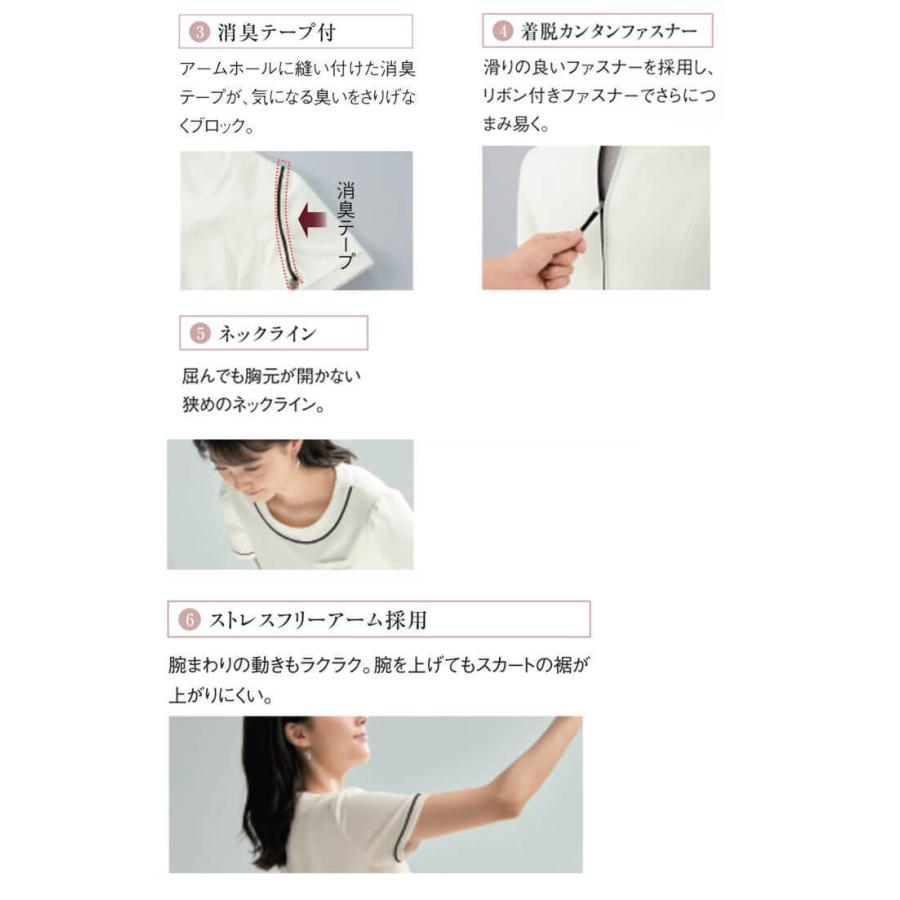 3 消臭テープ付

アームホールに縫い付けた消臭テープが、気になる臭いをさりげなくブロック。

消臭テープ

4 着脱カンタンファスナー

滑りの良いファスナーを採用し、リボン付きファスナーでさらにつまみ易く。

5 ネックライン

屈んでも胸元が開かない狭めのネックライン。

6 ストレスフリーアーム採用

腕まわりの動きもラクラク。腕を上げてもスカートの裾が上がりにくい。