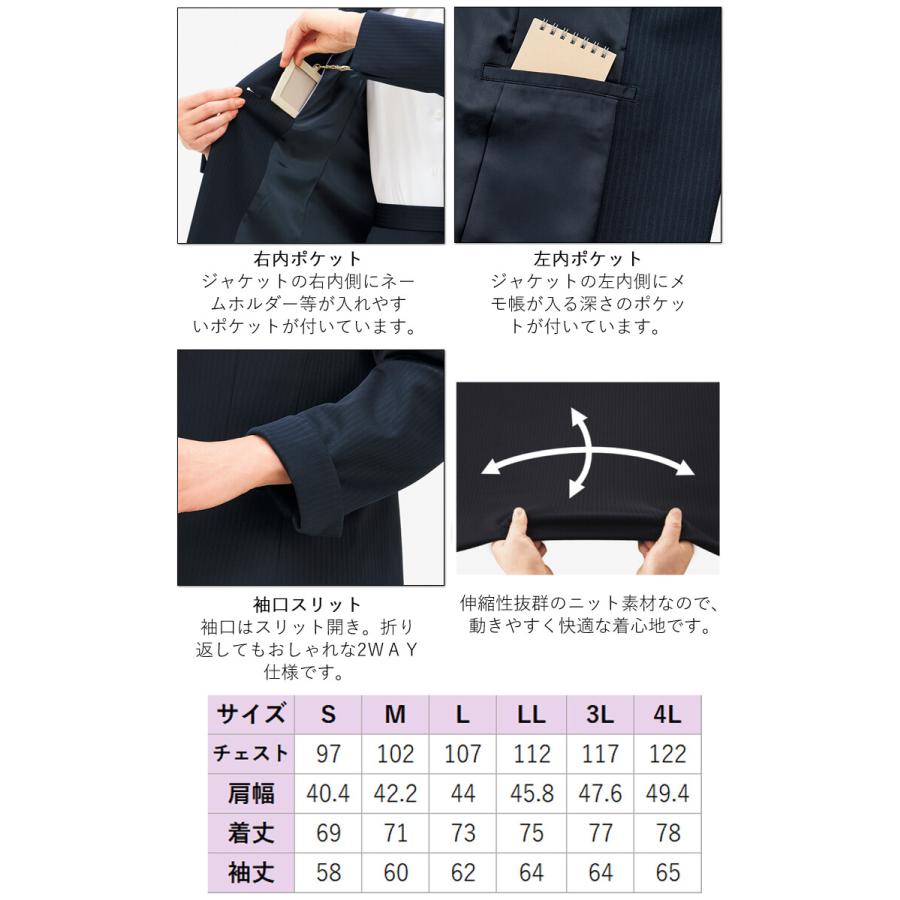 右内ポケット
ジャケットの右内側にネームホルダー等が入れやすいポケットが付いています。

左内ポケット
ジャケットの左内側にメモ帳が入る深さのポケットが付いています。

袖口スリット
袖口はスリット開き。折り返してもおしゃれな2WAY仕様です。

伸縮性抜群のニット素材なので、動きやすく快適な着心地です。

| サイズ | S | M | L | LL | 3L | 4L |
|---|---|---|---|---|---|---|
| チェスト | 97 | 102 | 107 | 112 | 117 | 122 |
| 肩幅 | 40.4 | 42.2 | 44 | 45.8 | 47.6 | 49.4 |
| 着丈 | 69 | 71 | 73 | 75 | 77 | 78 |
| 袖丈 | 58 | 60 | 62 | 64 | 64 | 65 |