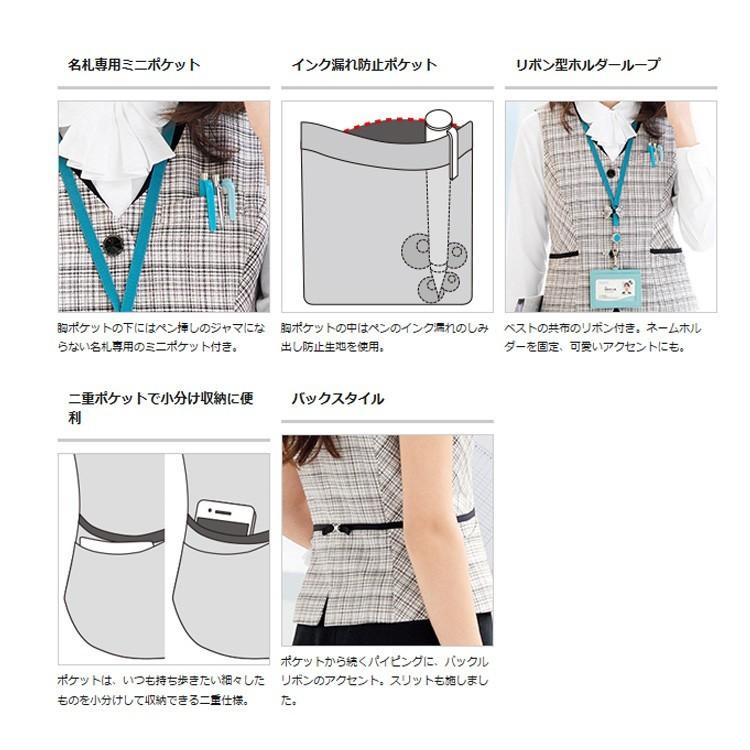 名札専用ミニポケット

胸ポケットの下にはペン挿しのジャマにならない名札専用のミニポケット付き。

インク漏れ防止ポケット

胸ポケットの中はペンのインク漏れのしみ出し防止生地を使用。

リボン型ホルダーループ

ベストの共布のリボン付き。ネームホルダーを固定、可愛いアクセントにも。

二重ポケットで小分け収納に便利

ポケットは、いつも持ち歩きたい細々したものを小分けして収納できる二重仕様。

バックスタイル

ポケットから続くパイピングに、バックルリボンのアクセント。スリットも施しました。