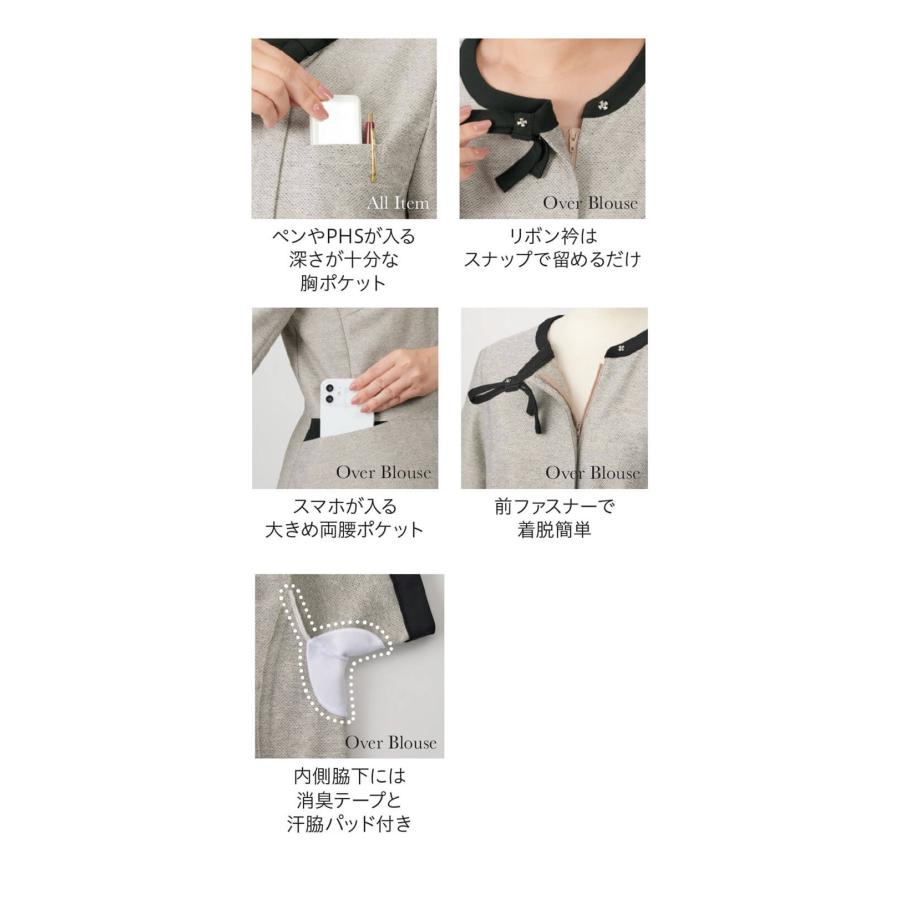 All Item

ペンやPHSが入る
深さが十分な
胸ポケット

Over Blouse

リボン衿は
スナップで留めるだけ

Over Blouse

スマホが入る
大きめ両腰ポケット

Over Blouse

前ファスナーで
着脱簡単

Over Blouse

内側脇下には
消臭テープと
汗脇パッド付き