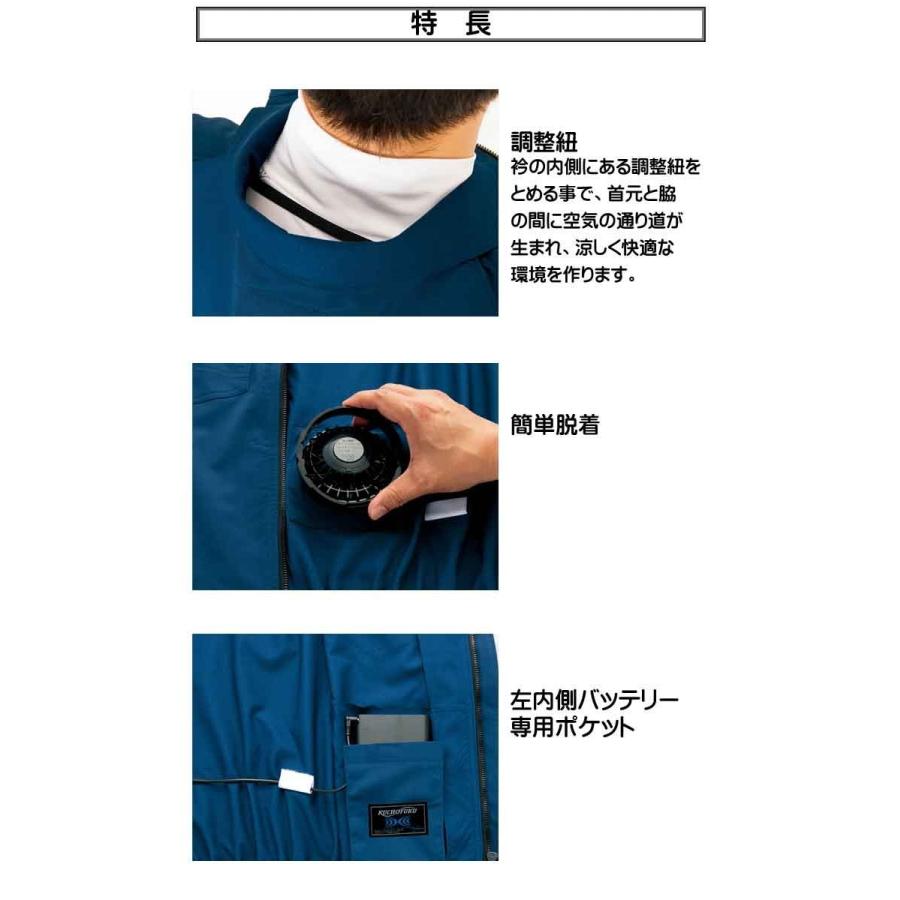 特　長

調整紐
衿の内側にある調整紐をとめる事で、首元と脇の間に空気の通り道が生まれ、涼しく快適な環境を作ります。

簡単脱着

左内側バッテリー専用ポケット

KUCHOFUKU