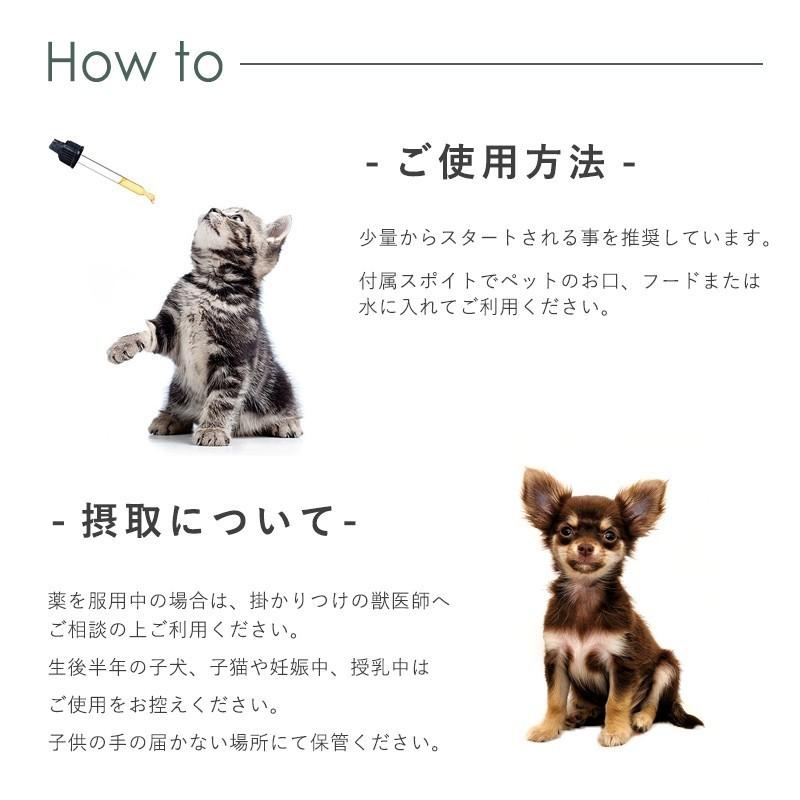 How to

- ご使用方法 -

少量からスタートされる事を推奨しています。

付属スポイトでペットのお口、フードまたは水に入れてご利用ください。

- 摂取について-

薬を服用中の場合は、掛かりつけの獣医師へご相談の上ご利用ください。

生後半年の子犬、子猫や妊娠中、授乳中はご使用をお控えください。

子供の手の届かない場所にて保管ください。