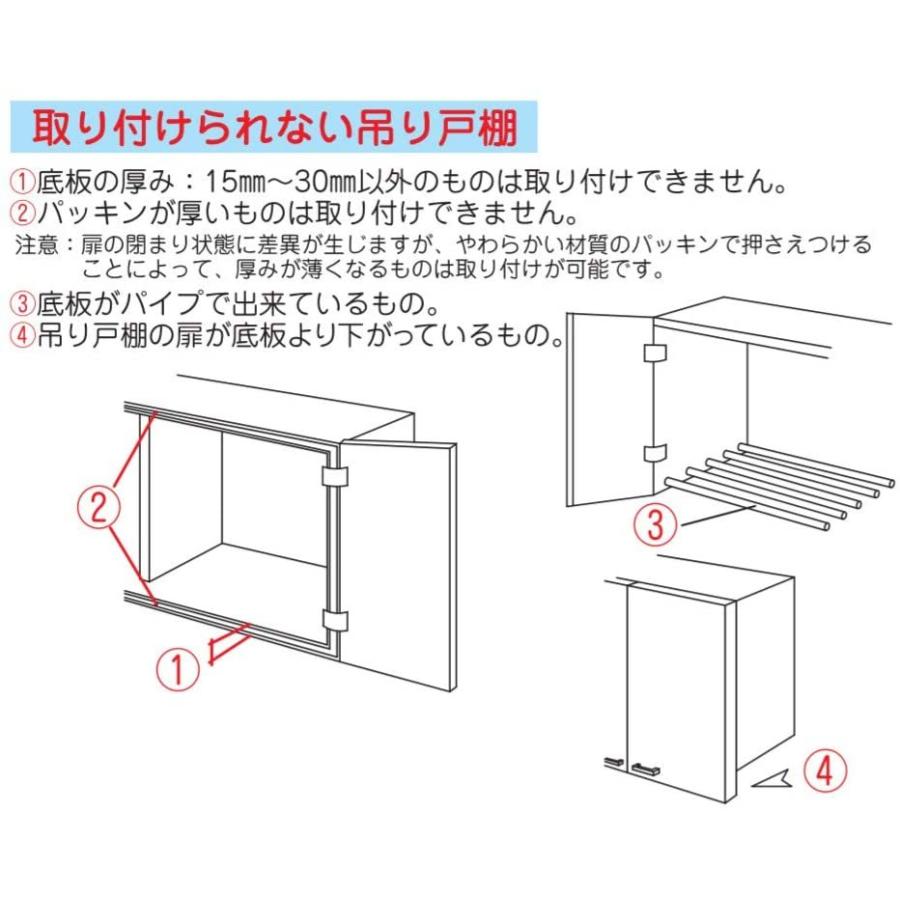 取り付けられない吊り戸棚

①底板の厚み：15㎜～30㎜以外のものは取り付けできません。
②パッキンが厚いものは取り付けできません。
注意：扉の閉まり状態に差異が生じますが、やわらかい材質のパッキンで押さえつけることによって、厚みが薄くなるものは取り付けが可能です。
③底板がパイプで出来ているもの。
④吊り戸棚の扉が底板より下がっているもの。

②
①
③
④