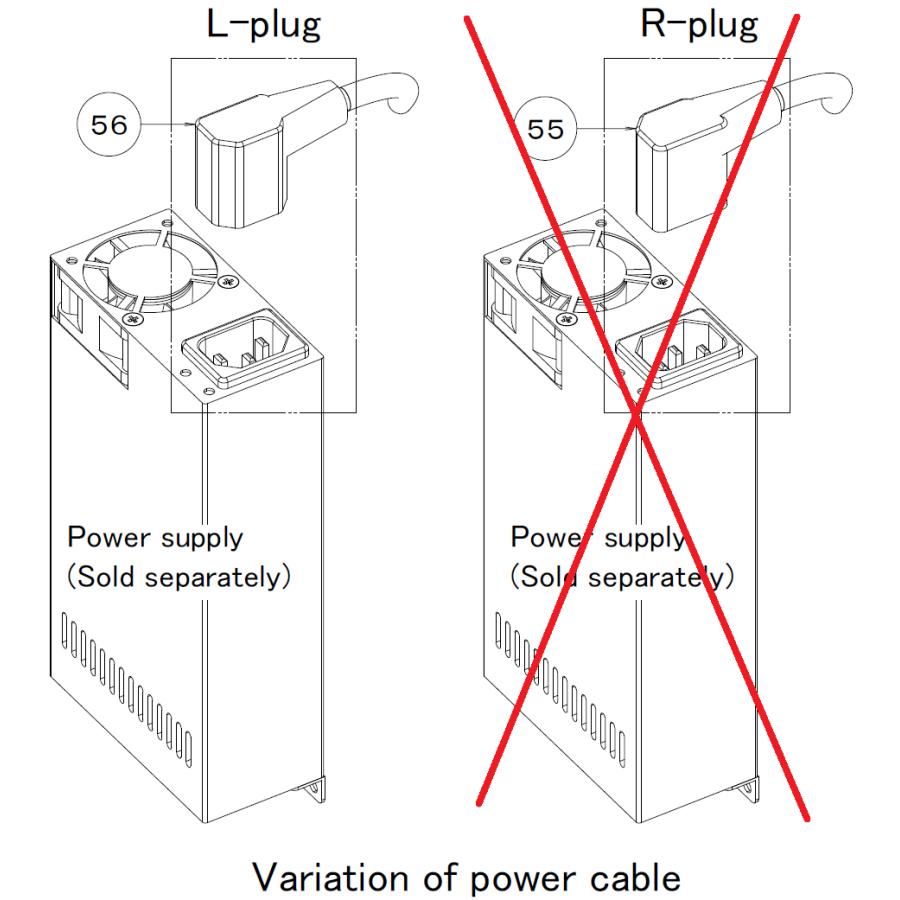 L-plug

56

Power supply
(Sold separately)

R-plug

55

Power supply
(Sold separately)

Variation of power cable