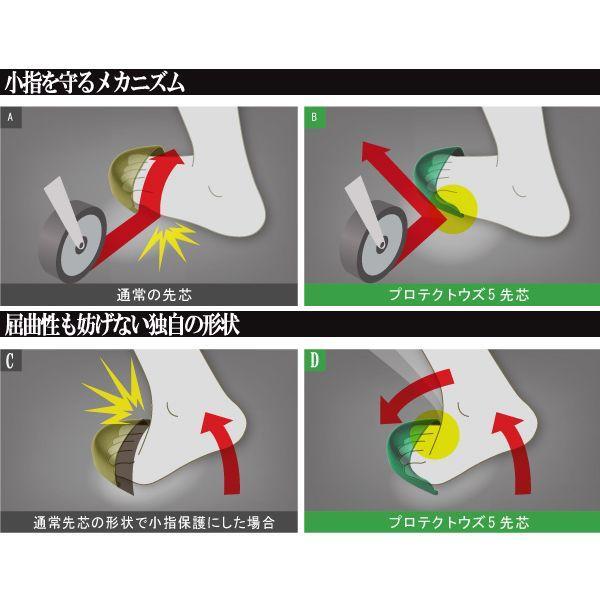 小指を守るメカニズム

A

通常の先芯

B

プロテクトウズ5 先芯

屈曲性も妨げない独自の形状

C

通常先芯の形状で小指保護にした場合

D

プロテクトウズ5 先芯