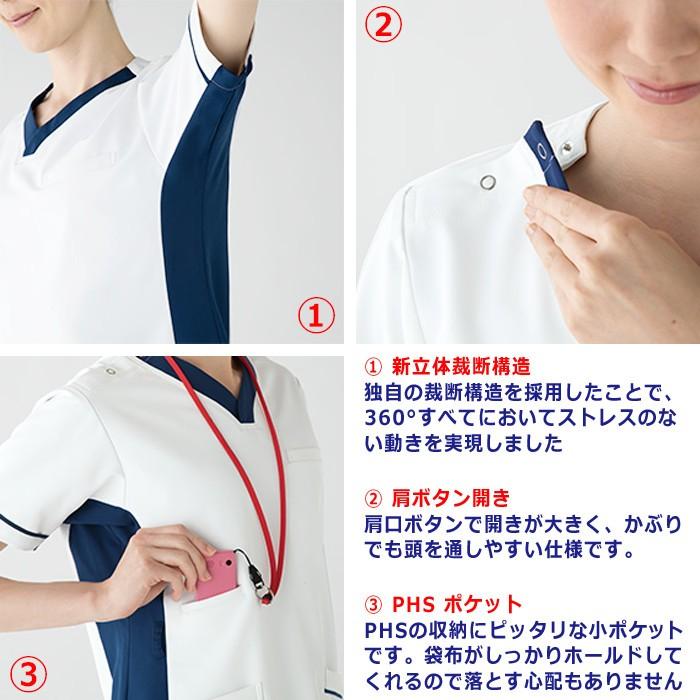 ①

②

③

① 新立体裁断構造
独自の裁断構造を採用したことで、360°すべてにおいてストレスのない動きを実現しました

② 肩ボタン開き
肩口ボタンで開きが大きく、かぶりでも頭を通しやすい仕様です。

③ PHS ポケット
PHSの収納にピッタリな小ポケットです。袋布がしっかりホールドしてくれるので落とす心配もありません