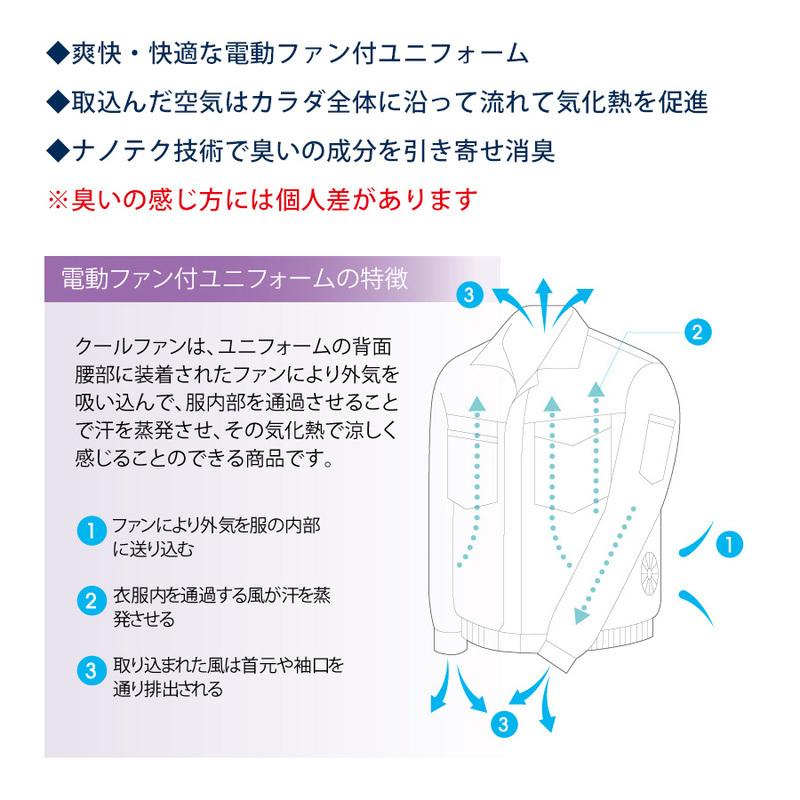 ◆爽快・快適な電動ファン付ユニフォーム
◆取込んだ空気はカラダ全体に沿って流れて気化熱を促進
◆ナノテク技術で臭いの成分を引き寄せ消臭
※臭いの感じ方には個人差があります

電動ファン付ユニフォームの特徴

クールファンは、ユニフォームの背面腰部に装着されたファンにより外気を吸い込んで、服内部を通過させることで汗を蒸発させ、その気化熱で涼しく感じることのできる商品です。

1 ファンにより外気を服の内部に送り込む

2 衣服内を通過する風が汗を蒸発させる

3 取り込まれた風は首元や袖口を通り排出される

3
2
1
3