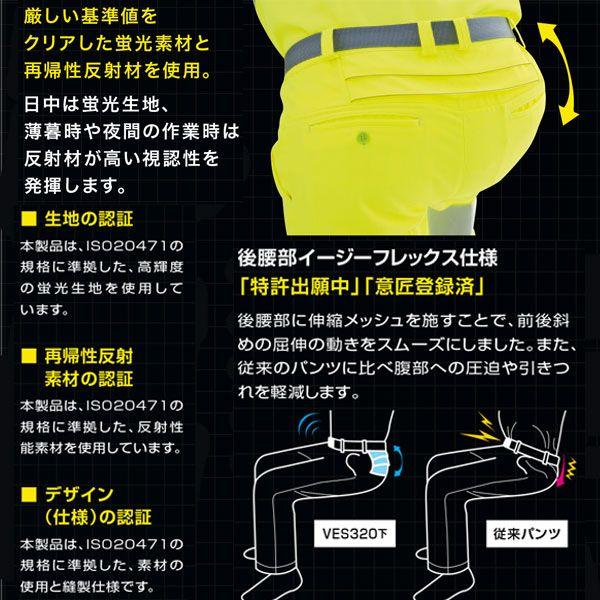 厳しい基準値をクリアした蛍光素材と再帰性反射材を使用。

日中は蛍光生地、薄暮時や夜間の作業時は反射材が高い視認性を発揮します。

■ 生地の認証

本製品は、ISO20471の規格に準拠した、高輝度の蛍光生地を使用しています。

■ 再帰性反射素材の認証

本製品は、ISO20471の規格に準拠した、反射性能素材を使用しています。

■ デザイン（仕様）の認証

本製品は、ISO20471の規格に準拠した、素材の使用と縫製仕様です。

後腰部イージーフレックス仕様

「特許出願中」「意匠登録済」

後腰部に伸縮メッシュを施すことで、前後斜めの屈伸の動きをスムーズにしました。また、従来のパンツに比べ腹部への圧迫や引きつれを軽減します。

VES320下

従来パンツ