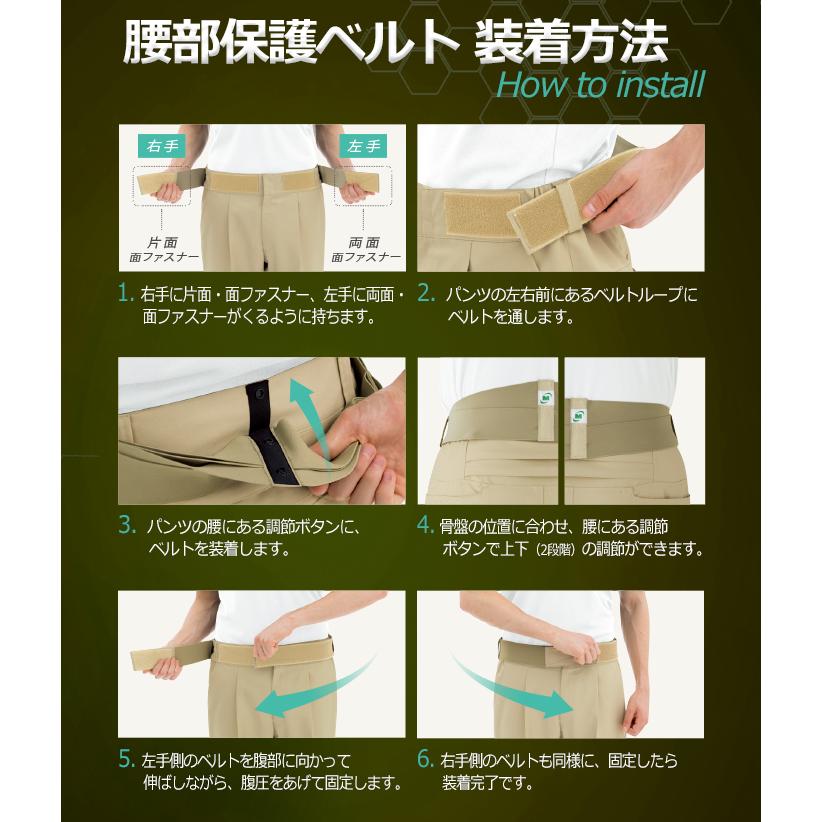 腰部保護ベルト 装着方法
How to install

右手
左手
片面
面ファスナー
両面
面ファスナー

1. 右手に片面・面ファスナー、左手に両面・面ファスナーがくるように持ちます。

2. パンツの左右前にあるベルトループにベルトを通します。

3. パンツの腰にある調節ボタンに、ベルトを装着します。

4. 骨盤の位置に合わせ、腰にある調節ボタンで上下（2段階）の調節ができます。

5. 左手側のベルトを腹部に向かって伸ばしながら、腹圧をあげて固定します。

6. 右手側のベルトも同様に、固定したら装着完了です。