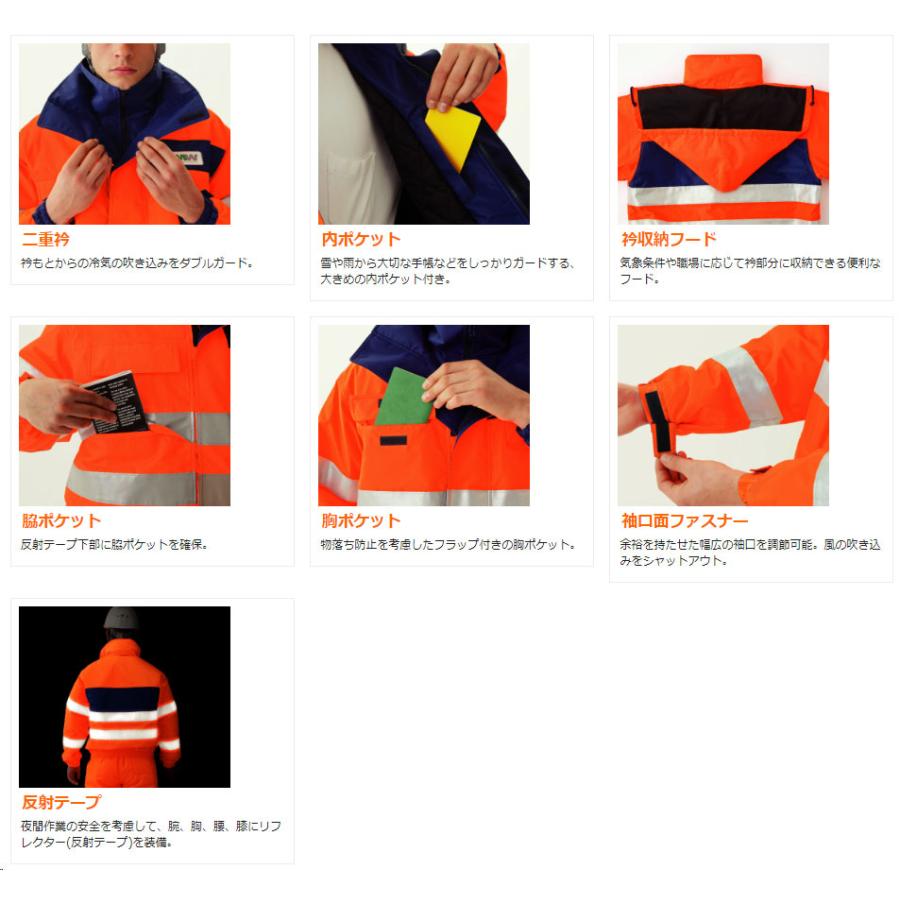 二重衿
衿もとからの冷気の吹き込みをダブルガード。

内ポケット
雪や雨から大切な手帳などをしっかりガードする、大きめの内ポケット付き。

衿収納フード
気象条件や職場に応じて衿部分に収納できる便利なフード。

脇ポケット
反射テープ下部に脇ポケットを確保。

胸ポケット
物落ち防止を考慮したフラップ付きの胸ポケット。

袖口面ファスナー
余裕を持たせた幅広の袖口を調節可能。風の吹き込みをシャットアウト。

反射テープ
夜間作業の安全を考慮して、腕、胸、腰、膝にリフレクター(反射テープ)を装備。