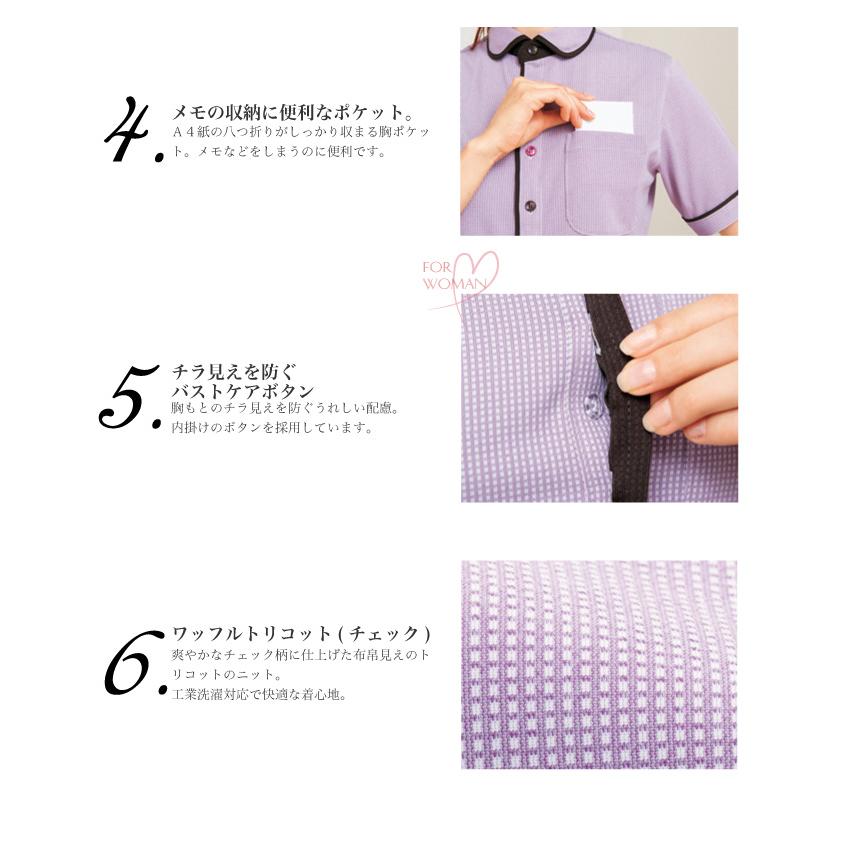 4. メモの収納に便利なポケット。
A４紙の八つ折りがしっかり収まる胸ポケット。メモなどをしまうのに便利です。

FOR WOMAN

5. チラ見えを防ぐ
バストケアボタン
胸もとのチラ見えを防ぐうれしい配慮。
内掛けのボタンを採用しています。

6. ワッフルトリコット(チェック)
爽やかなチェック柄に仕上げた布帛見えのトリコットのニット。
工業洗濯対応で快適な着心地。