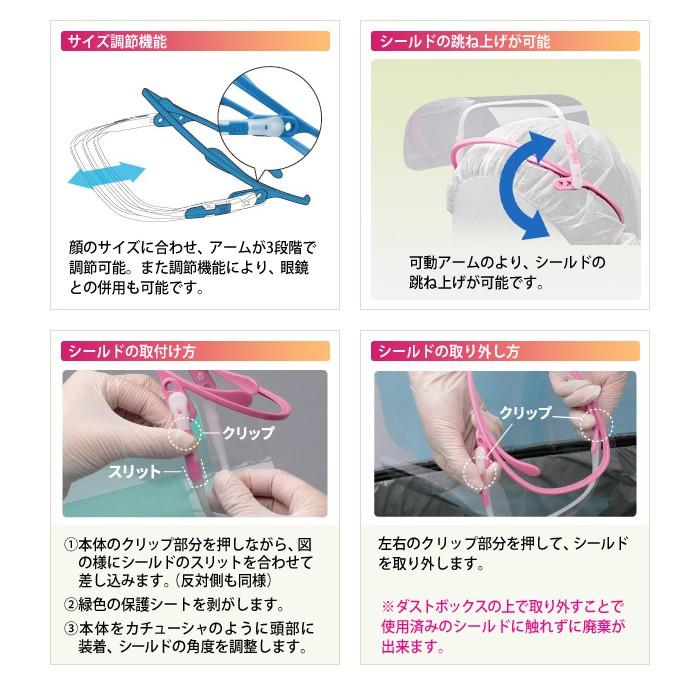 サイズ調節機能

顔のサイズに合わせ、アームが3段階で調節可能。また調節機能により、眼鏡との併用も可能です。

シールドの跳ね上げが可能

可動アームのより、シールドの跳ね上げが可能です。

シールドの取付け方

クリップ

スリット

①本体のクリップ部分を押しながら、図の様にシールドのスリットを合わせて差し込みます。(反対側も同様)

②緑色の保護シートを剥がします。

③本体をカチューシャのように頭部に装着、シールドの角度を調整します。

シールドの取り外し方

クリップ

左右のクリップ部分を押して、シールドを取り外します。

※ダストボックスの上で取り外すことで使用済みのシールドに触れずに廃棄が出来ます。