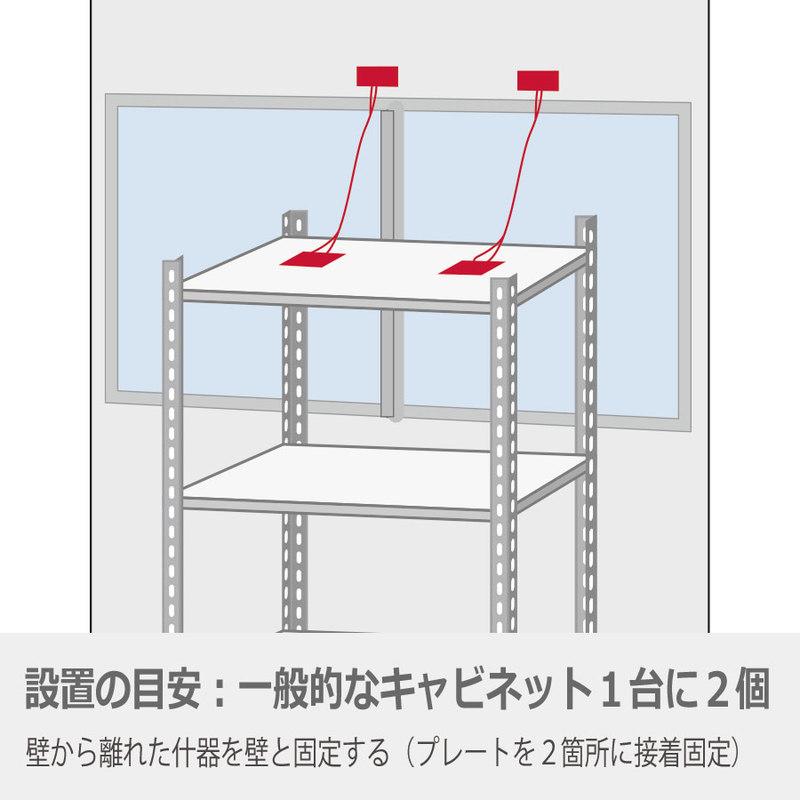 設置の目安：一般的なキャビネット１台に２個

壁から離れた什器を壁と固定する（プレートを２箇所に接着固定）