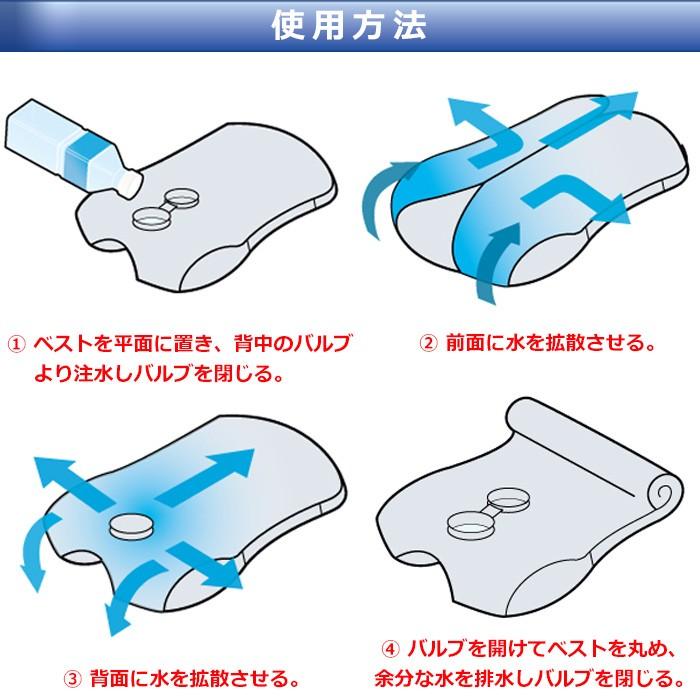 使用方法

① ベストを平面に置き、背中のバルブより注水しバルブを閉じる。

② 前面に水を拡散させる。

③ 背面に水を拡散させる。

④ バルブを開けてベストを丸め、余分な水を排水しバルブを閉じる。