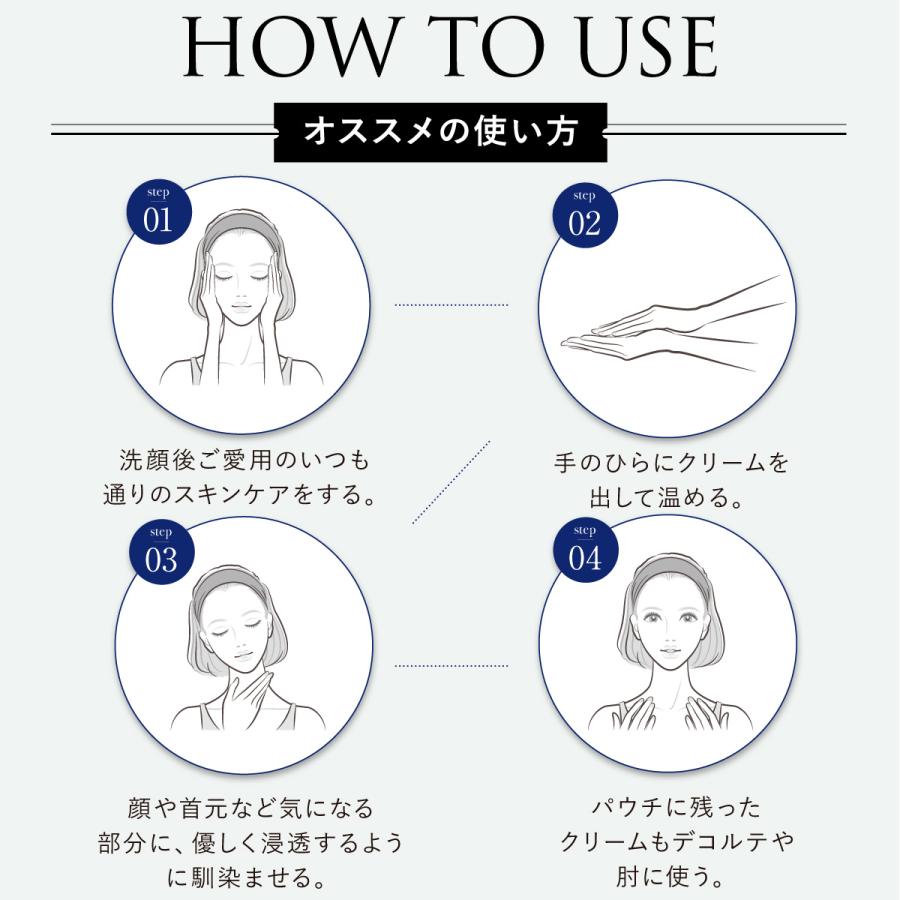 HOW TO USE

オススメの使い方

step
01

洗顔後ご愛用のいつも通りのスキンケアをする。

step
02

手のひらにクリームを出して温める。

step
03

顔や首元など気になる部分に、優しく浸透するように馴染ませる。

step
04

パウチに残ったクリームもデコルテや肘に使う。