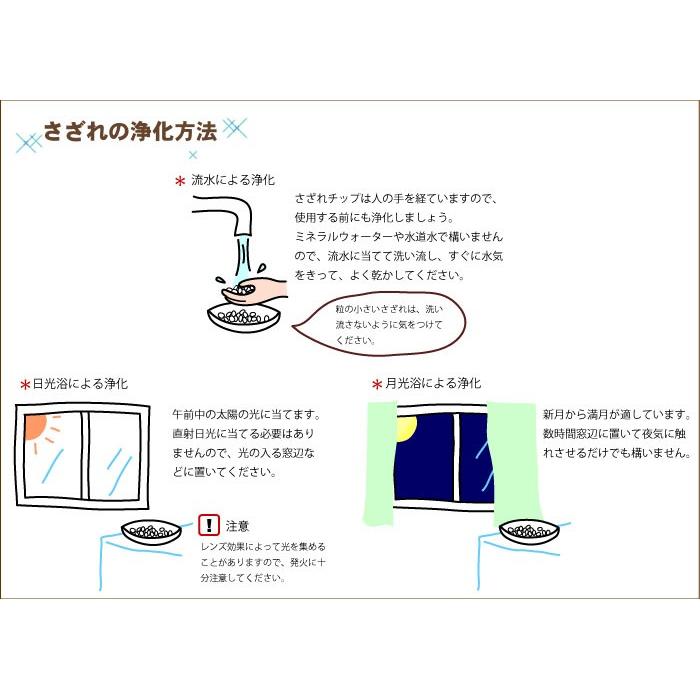 さざれの浄化方法

＊流水による浄化

さざれチップは人の手を経ていますので、使用する前にも浄化しましょう。
ミネラルウォーターや水道水で構いませんので、流水に当てて洗い流し、すぐに水気をきって、よく乾かしてください。

粒の小さいさざれは、洗い流さないように気をつけてください。

＊日光浴による浄化

午前中の太陽の光に当てます。直射日光に当てる必要はありませんので、光の入る窓辺などに置いてください。

! 注意
レンズ効果によって光を集めることがありますので、発火に十分注意してください。

＊月光浴による浄化

新月から満月が適しています。数時間窓辺に置いて夜気に触れさせるだけでも構いません。