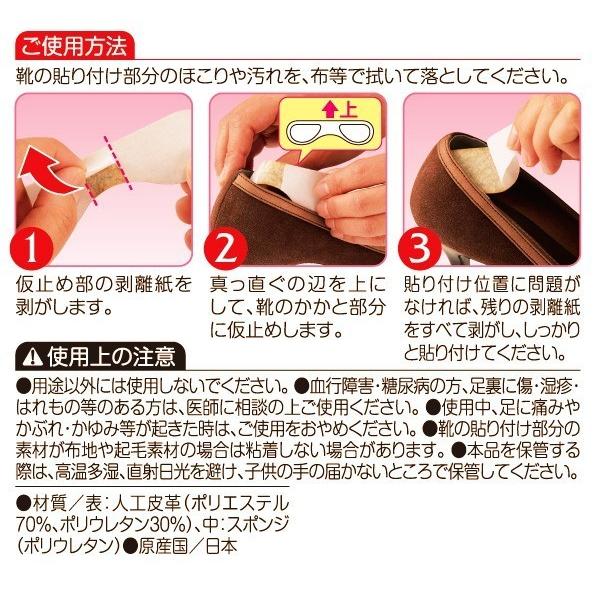 ご使用方法

靴の貼り付け部分のほこりや汚れを、布等で拭いて落としてください。

上

1
仮止め部の剥離紙を剥がします。

2
真っ直ぐの辺を上にして、靴のかかと部分に仮止めします。

3
貼り付け位置に問題がなければ、残りの剥離紙をすべて剥がし、しっかりと貼り付けてください。

⚠ 使用上の注意

●用途以外には使用しないでください。●血行障害・糖尿病の方、足裏に傷・湿疹・はれもの等のある方は、医師に相談の上ご使用ください。●使用中、足に痛みやかぶれ・かゆみ等が起きた時は、ご使用をおやめください。●靴の貼り付け部分の素材が布地や起毛素材の場合は粘着しない場合があります。●本品を保管する際は、高温多湿、直射日光を避け、子供の手の届かないところで保管してください。

●材質／表：人工皮革（ポリエステル70%、ポリウレタン30%）、中：スポンジ（ポリウレタン）●原産国／日本