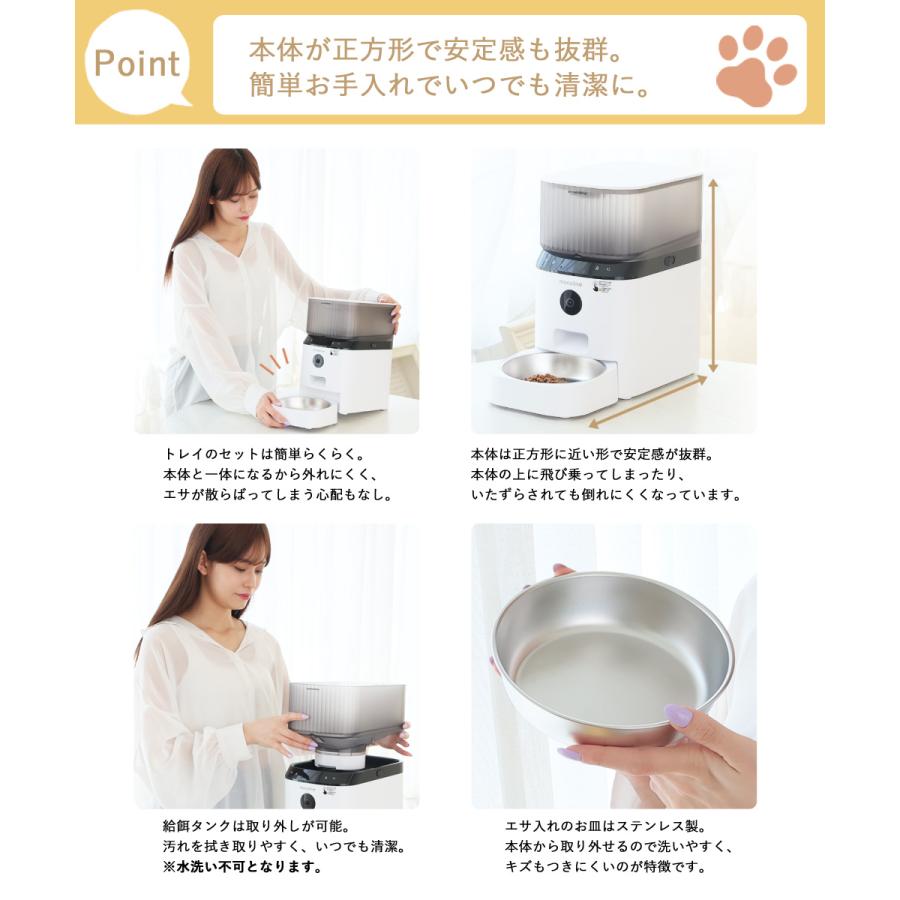 Point

本体が正方形で安定感も抜群。
簡単お手入れでいつでも清潔に。

トレイのセットは簡単らくらく。
本体と一体になるから外れにくく、
エサが散らばってしまう心配もなし。

本体は正方形に近い形で安定感が抜群。
本体の上に飛び乗ってしまったり、
いたずらされても倒れにくくなっています。

給餌タンクは取り外しが可能。
汚れを拭き取りやすく、いつでも清潔。
※水洗い不可となります。

エサ入れのお皿はステンレス製。
本体から取り外せるので洗いやすく、
キズもつきにくいのが特徴です。