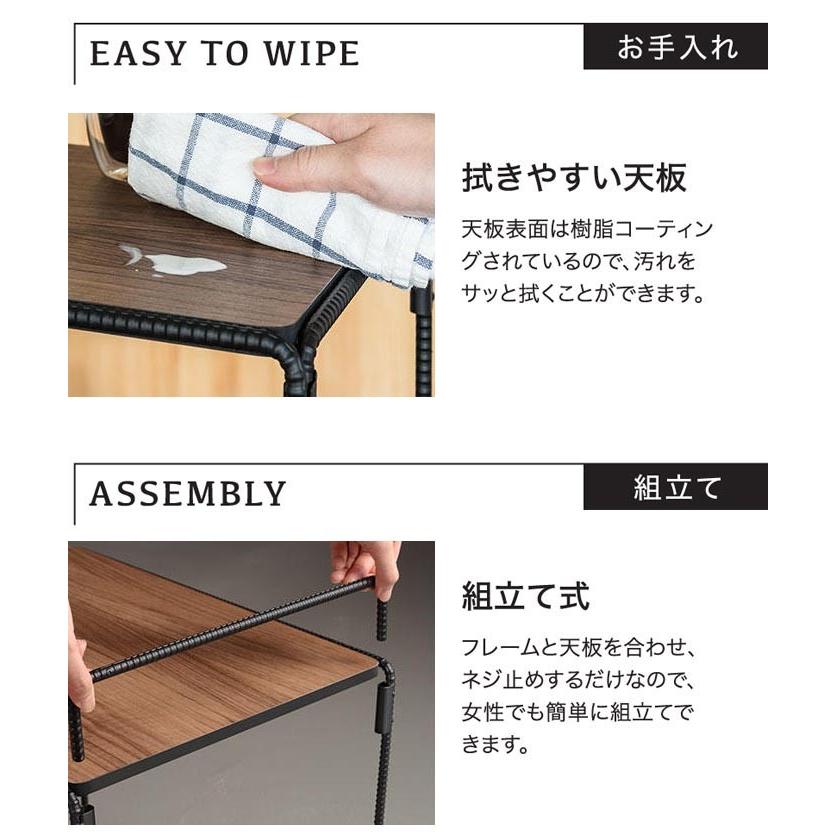 EASY TO WIPE

お手入れ

拭きやすい天板

天板表面は樹脂コーティングされているので、汚れをサッと拭くことができます。

ASSEMBLY

組立て

組立て式

フレームと天板を合わせ、ネジ止めするだけなので、女性でも簡単に組立てできます。