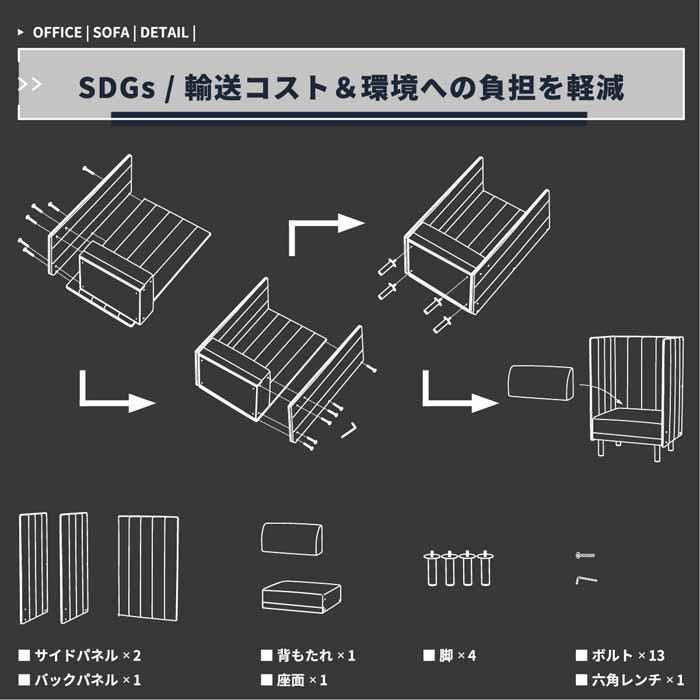 ▸ OFFICE | SOFA | DETAIL |

>> SDGs / 輸送コスト＆環境への負担を軽減

■ サイドパネル ×2
■ バックパネル ×1

■ 背もたれ ×1
■ 座面 ×1

■ 脚 ×4

■ ボルト ×13
■ 六角レンチ ×1