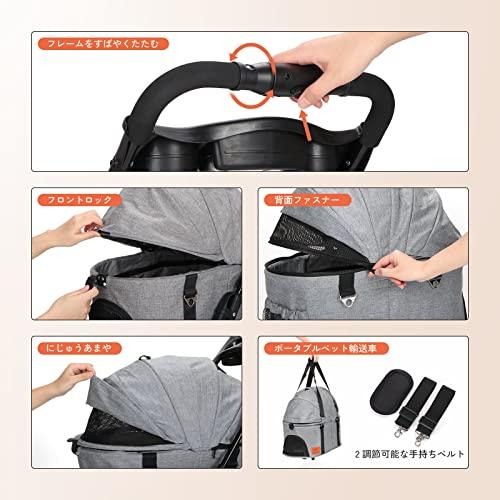 フレームをすばやくたたむ

フロントロック

背面ファスナー

にじゅうあまや

ポータブルペット輸送車

2 調節可能な手持ちベルト