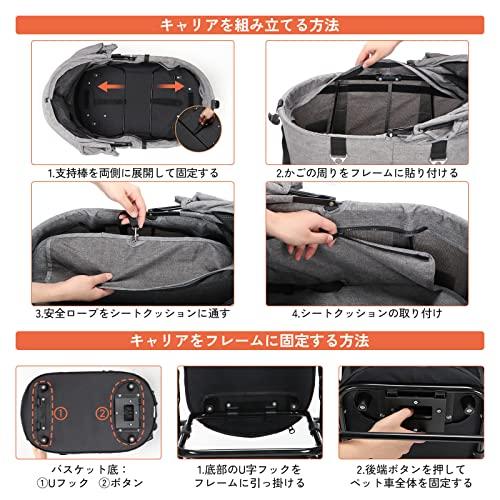 キャリアを組み立てる方法

1.支持棒を両側に展開して固定する

2.かごの周りをフレームに貼り付ける

3.安全ロープをシートクッションに通す

4.シートクッションの取り付け

キャリアをフレームに固定する方法

①

②

バスケット底：
①Uフック　②ボタン

1.底部のU字フックを
フレームに引っ掛ける

2.後端ボタンを押して
ペット車全体を固定する