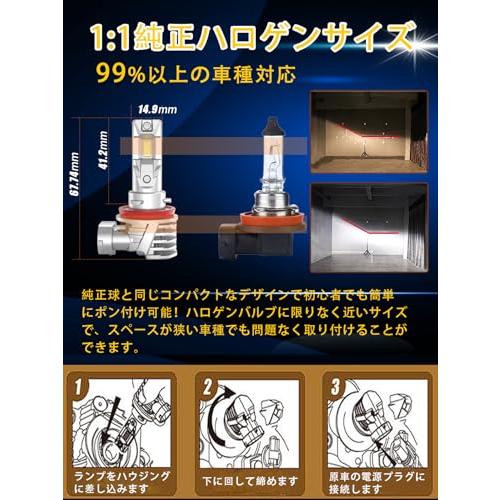 1:1純正ハロゲンサイズ
99%以上の車種対応

14.9mm
41.2mm
67.74mm

純正球と同じコンパクトなデザインで初心者でも簡単にポン付け可能！ハロゲンバルブに限りなく近いサイズで、スペースが狭い車種でも問題なく取り付けることができます。

1
ランプをハウジングに差し込みます

2
下に回して締めます

3
原車の電源プラグに接続します