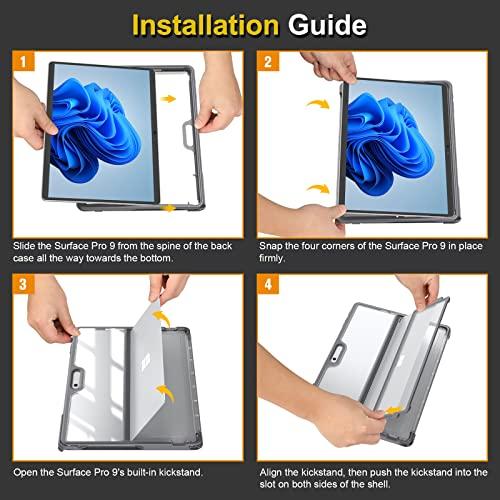 Installation Guide

1

Slide the Surface Pro 9 from the spine of the back case all the way towards the bottom.

2

Snap the four corners of the Surface Pro 9 in place firmly.

3

Open the Surface Pro 9's built-in kickstand.

4

Align the kickstand, then push the kickstand into the slot on both sides of the shell.