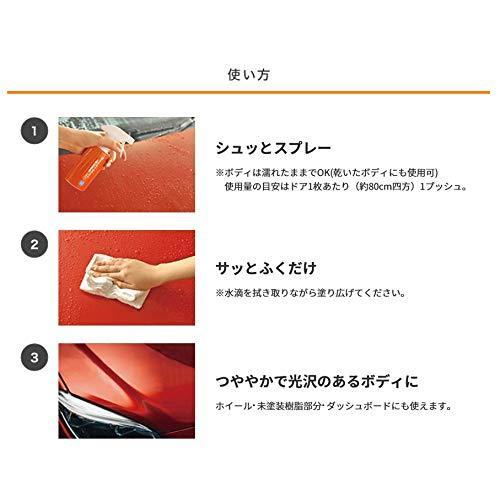 使い方

1

シュッとスプレー

※ボディは濡れたままでOK(乾いたボディにも使用可)
使用量の目安はドア1枚あたり（約80cm四方）1プッシュ。

2

サッとふくだけ

※水滴を拭き取りながら塗り広げてください。

3

つややかで光沢のあるボディに

ホイール・未塗装樹脂部分・ダッシュボードにも使えます。