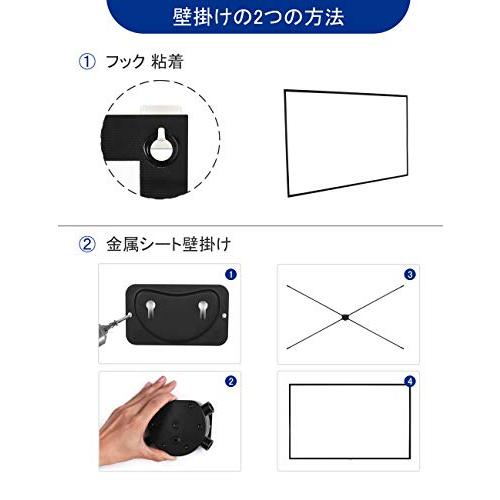 壁掛けの2つの方法

① フック 粘着

② 金属シート壁掛け

1

3

2

4