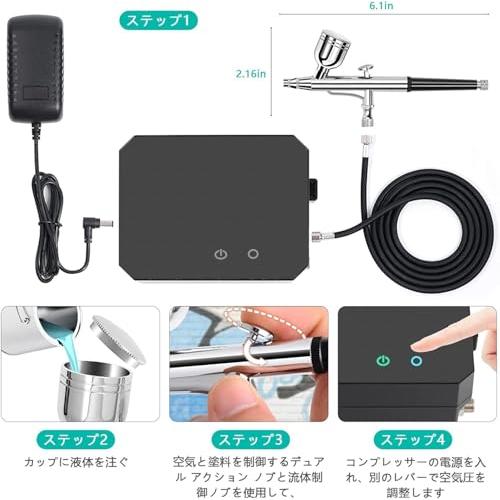 ステップ1

6.1in

2.16in

ステップ2

カップに液体を注ぐ

ステップ3

空気と塗料を制御するデュアル アクション ノブと流体制御ノブを使用して、

ステップ4

コンプレッサーの電源を入れ、別のレバーで空気圧を調整します