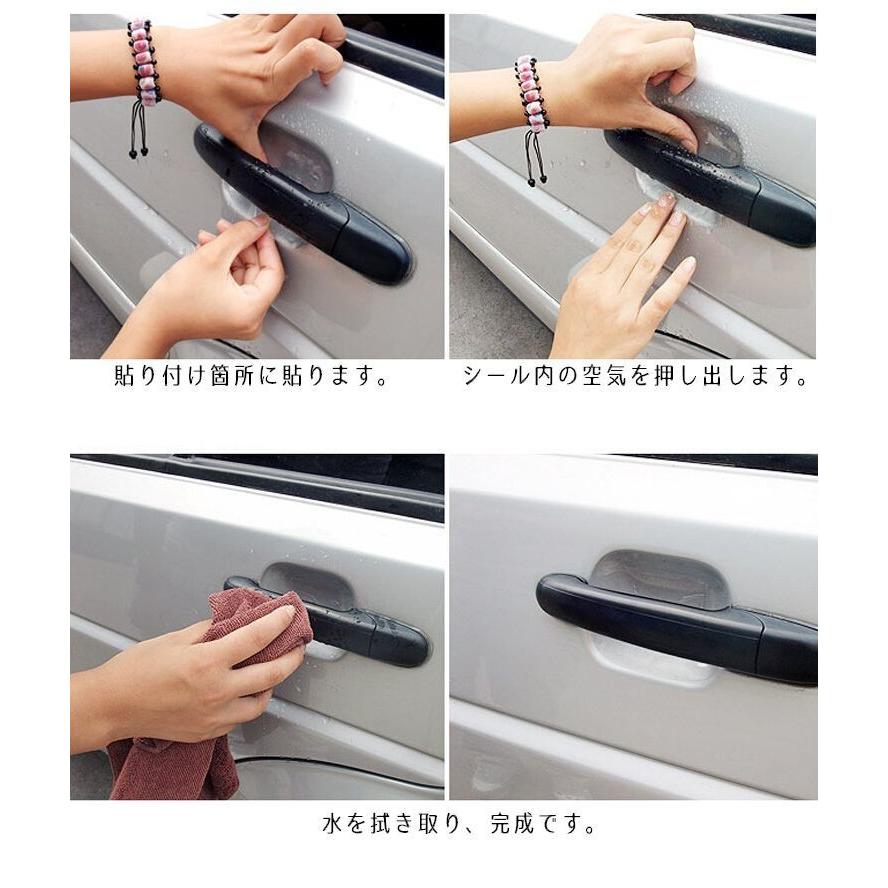 貼り付け箇所に貼ります。

シール内の空気を押し出します。

水を拭き取り、完成です。