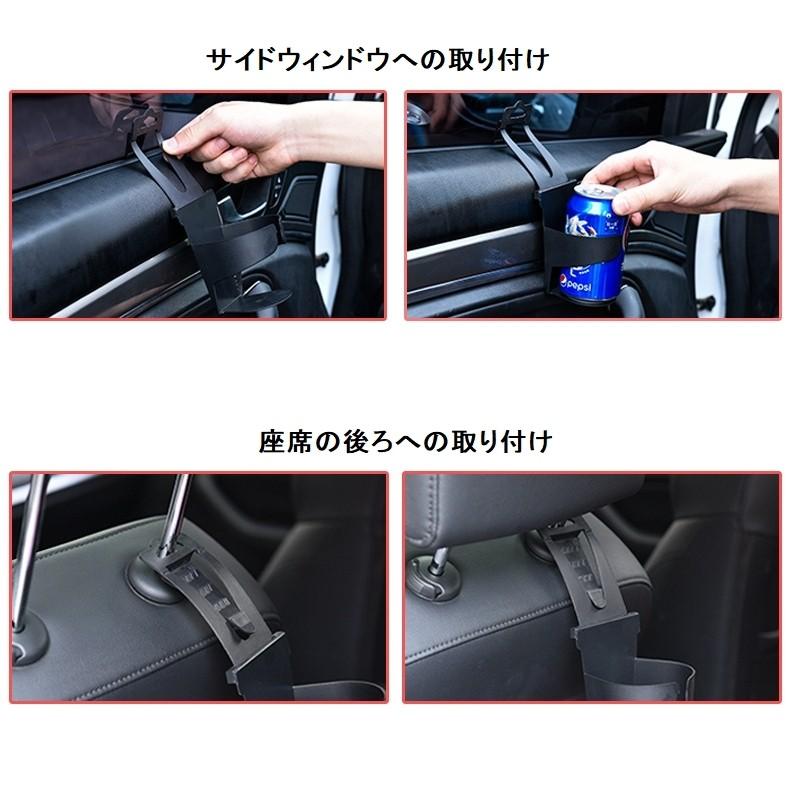 サイドウィンドウへの取り付け

pepsi

座席の後ろへの取り付け