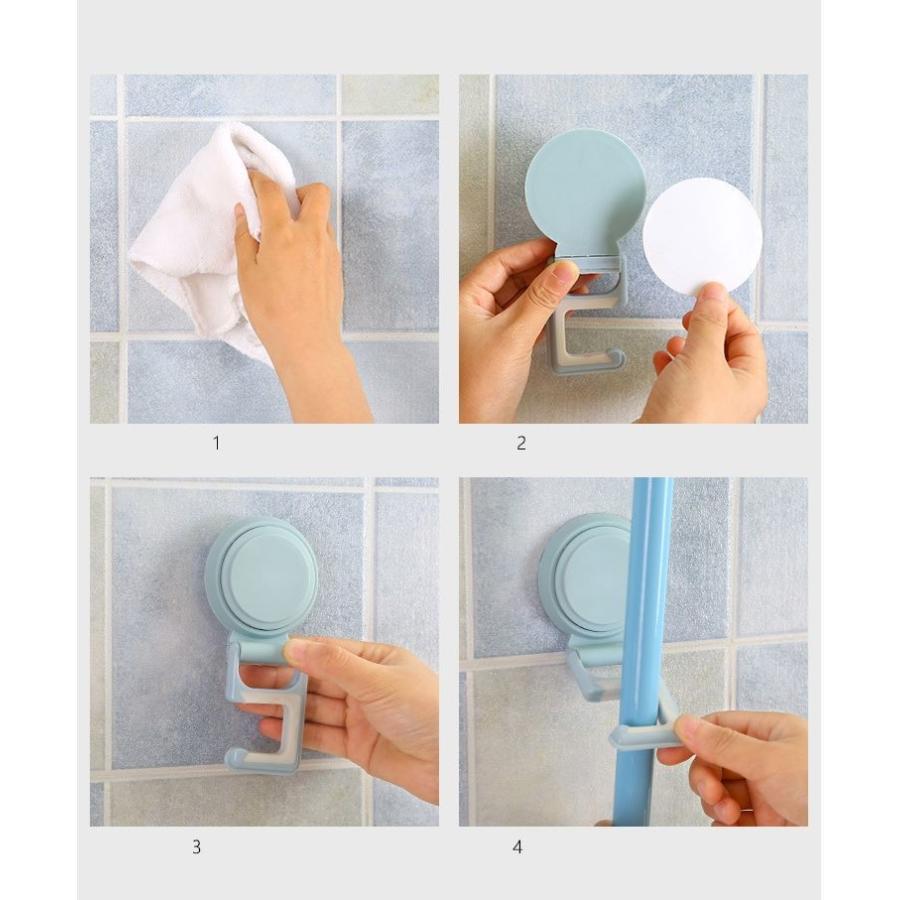 1

2

3

4